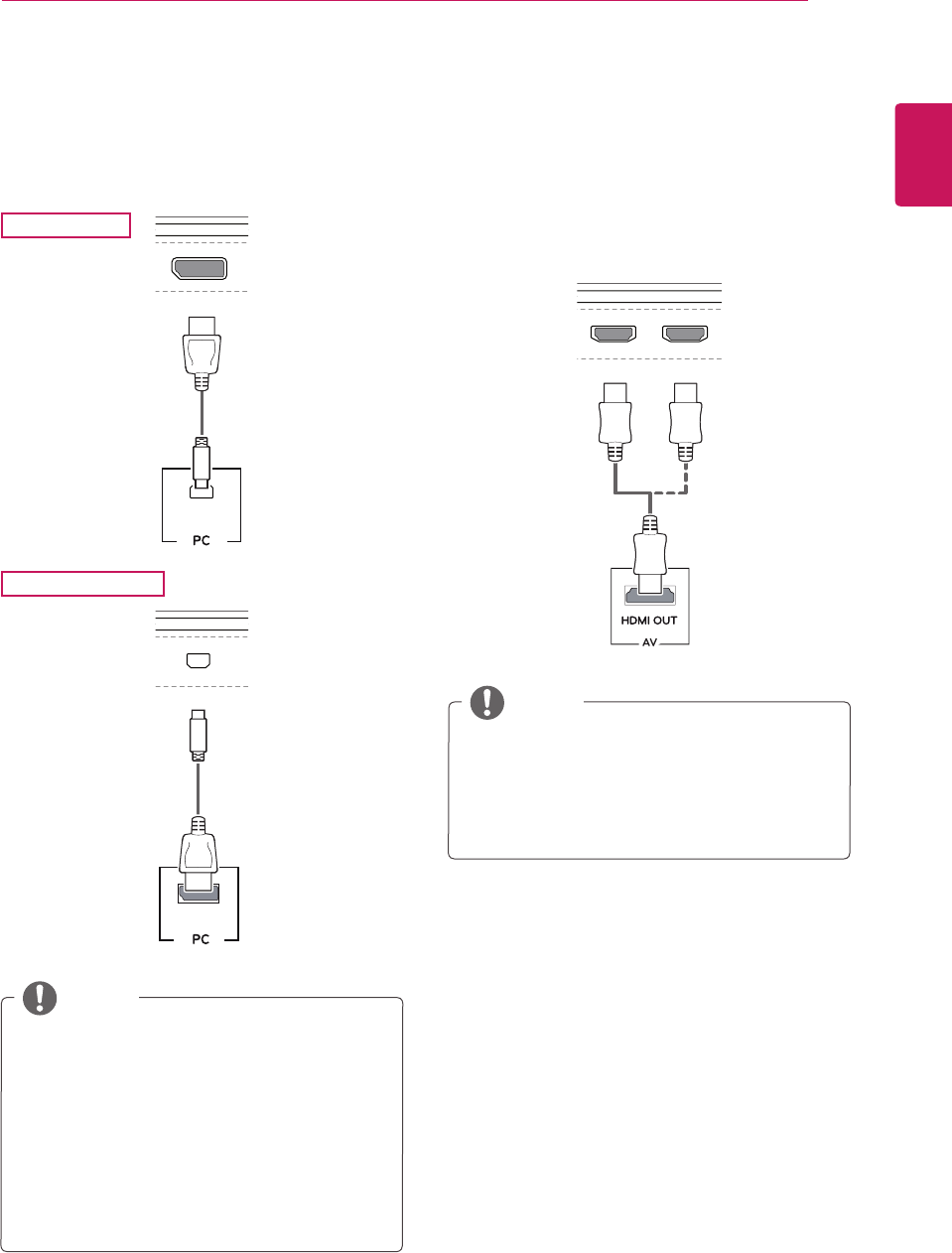 PC

PC

HDMI OUT

AV