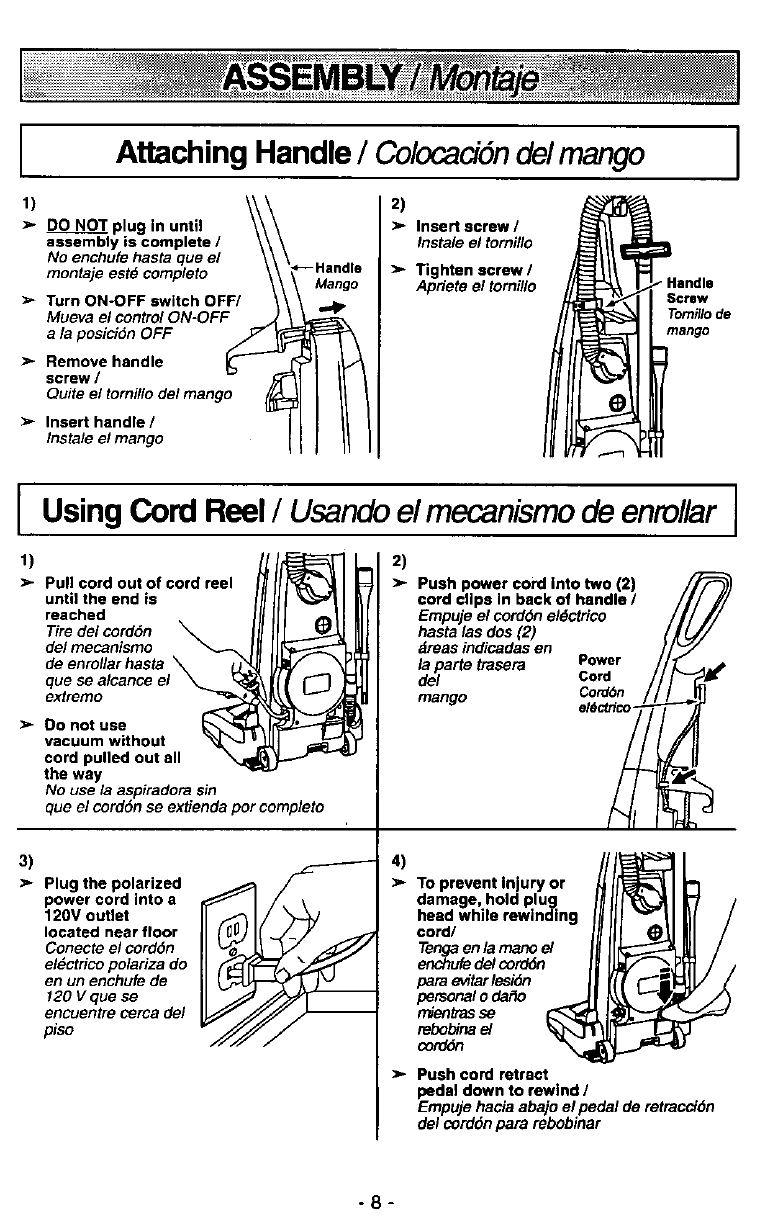 ASSEMBLY / Montaje

Attaching Handle / Colocación del mango

1)
➤ DO NOT plug in until assembly is complete / No enchufe hasta que el montaje esté completo

➤ Turn ON-OFF switch OFF/ Mueva el control ON-OFF a la posición OFF

➤ Remove handle screw / Quite el tornillo del mango

➤ Insert handle / Instale el mango

Handle
Mango

2)
➤ Insert screw / Instale el tornillo

➤ Tighten screw / Apriete el tornillo

Handle Screw
Tornillo de mango

Using Cord Reel / Usando el mecanismo de enrollar

1)
➤ Pull cord out of cord reel until the end is reached
Tire del cordón del mecanismo de enrollar hasta que se alcance el extremo

➤ Do not use vacuum without cord pulled out all the way
No use la aspiradora sin que el cordón se extienda por completo

2)
➤ Push power cord into two (2) cord clips in back of handle / Empuje el cordón eléctrico hasta las dos (2) áreas indicadas en la parte trasera del mango

Power Cord
Cordón eléctrico

3)
➤ Plug the polarized power cord into a 120V outlet located near floor
Conecte el cordón eléctrico polariza do en un enchufe de 120 V que se encuentre cerca del piso

4)
➤ To prevent injury or damage, hold plug head while rewinding cord/
Tenga en la mano el enchufe del cordón para evitar lesión personal o daño mientras se rebobina el cordón

➤ Push cord retract pedal down to rewind / Empuje hacia abajo el pedal de retracción del cordón para rebobinar

- 8 -