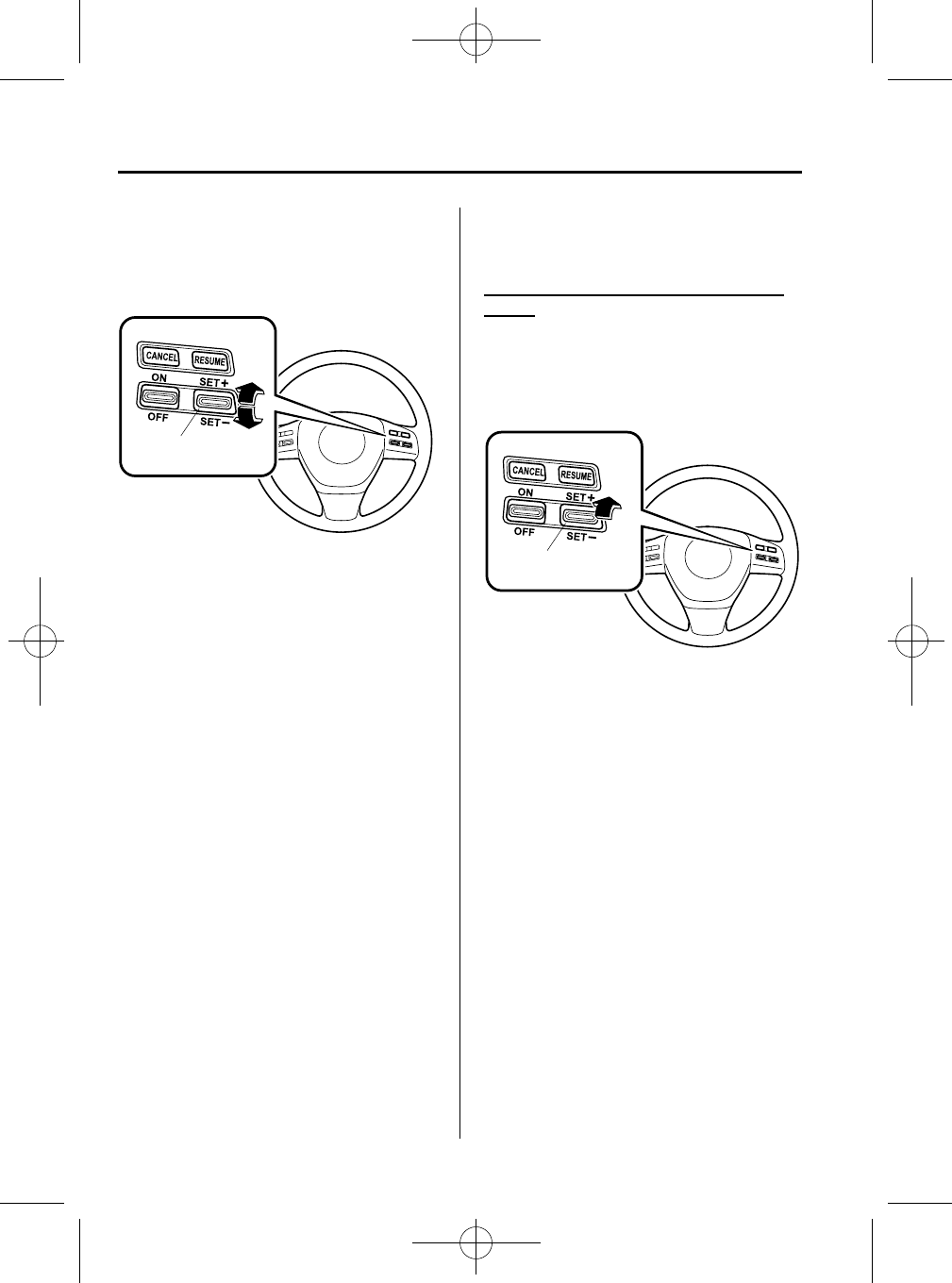 CANCEL

RESUME

ON

SET +

OFF

SET −

CANCEL

RESUME

ON

SET +

OFF

SET −