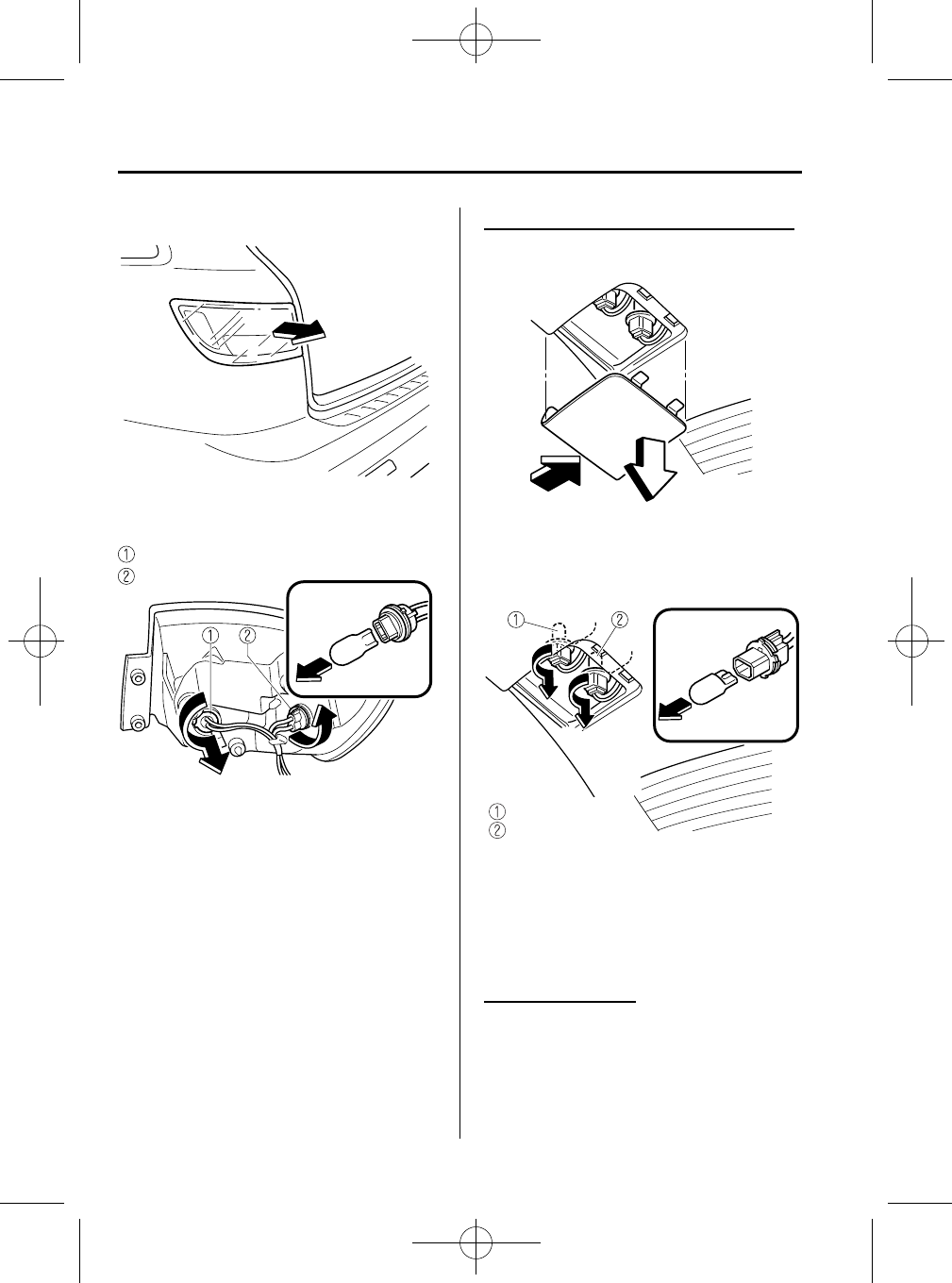 ①
②
①
②
①
②
①
②