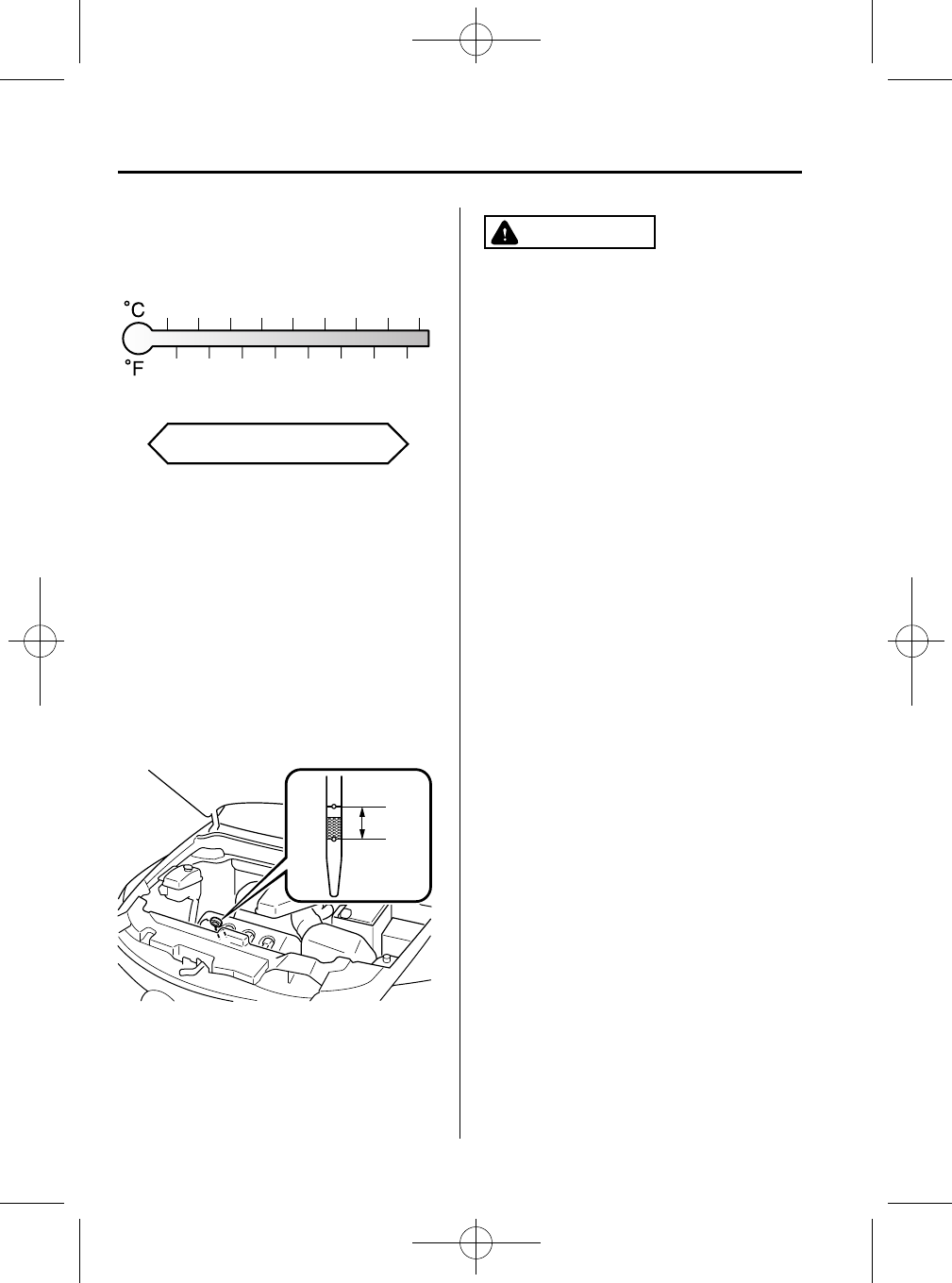 °C

°F