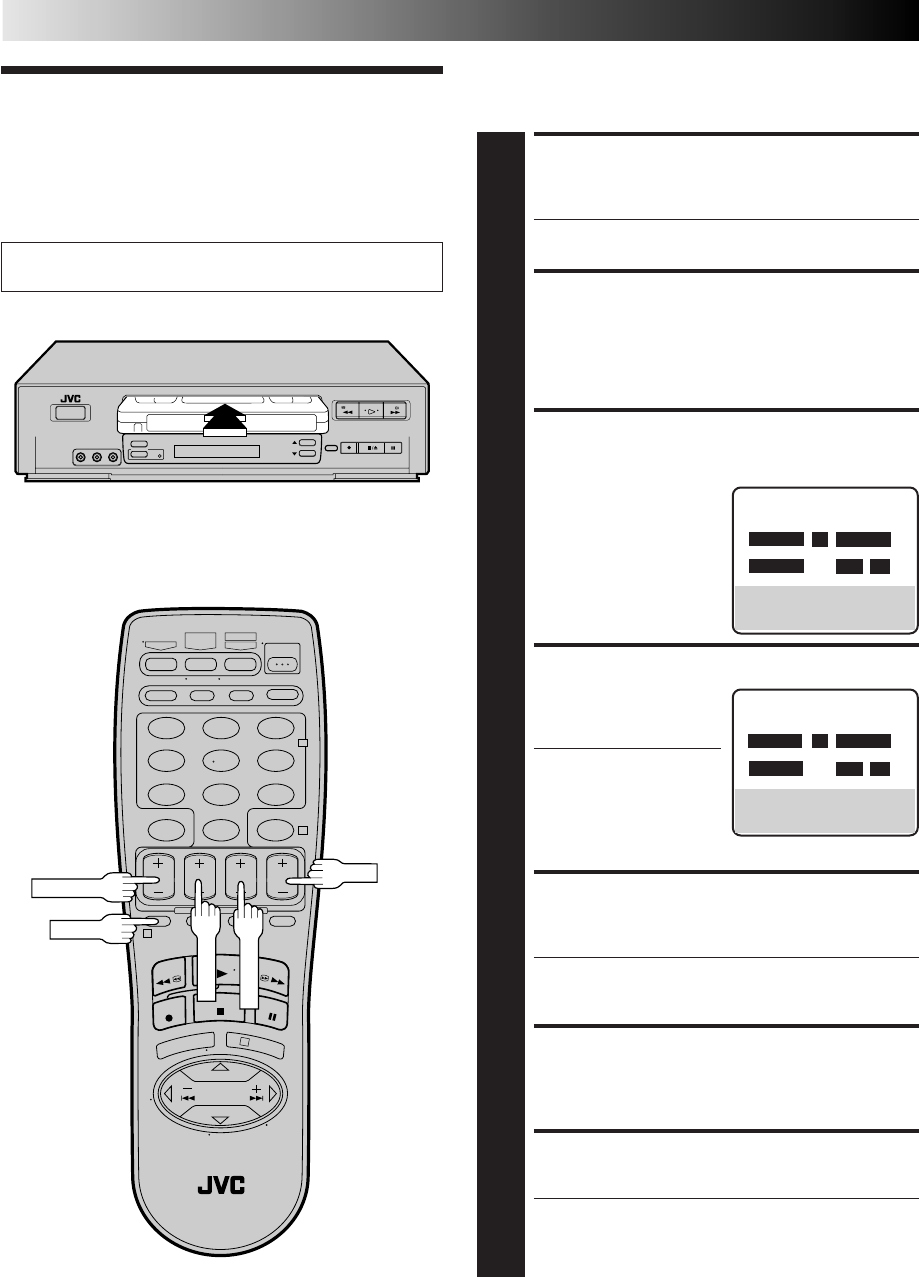 JVC

JVC