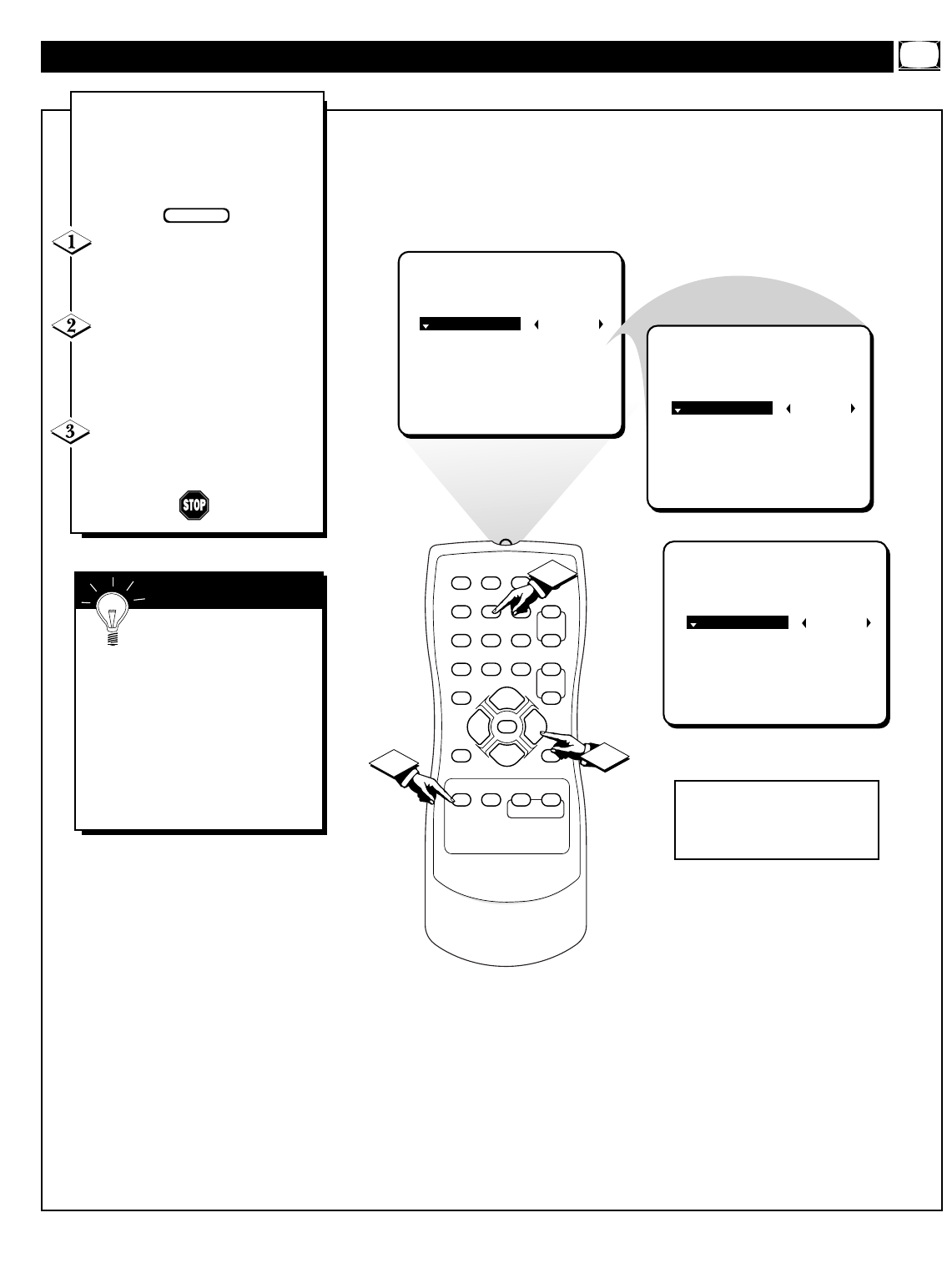 1

2

3

STOP