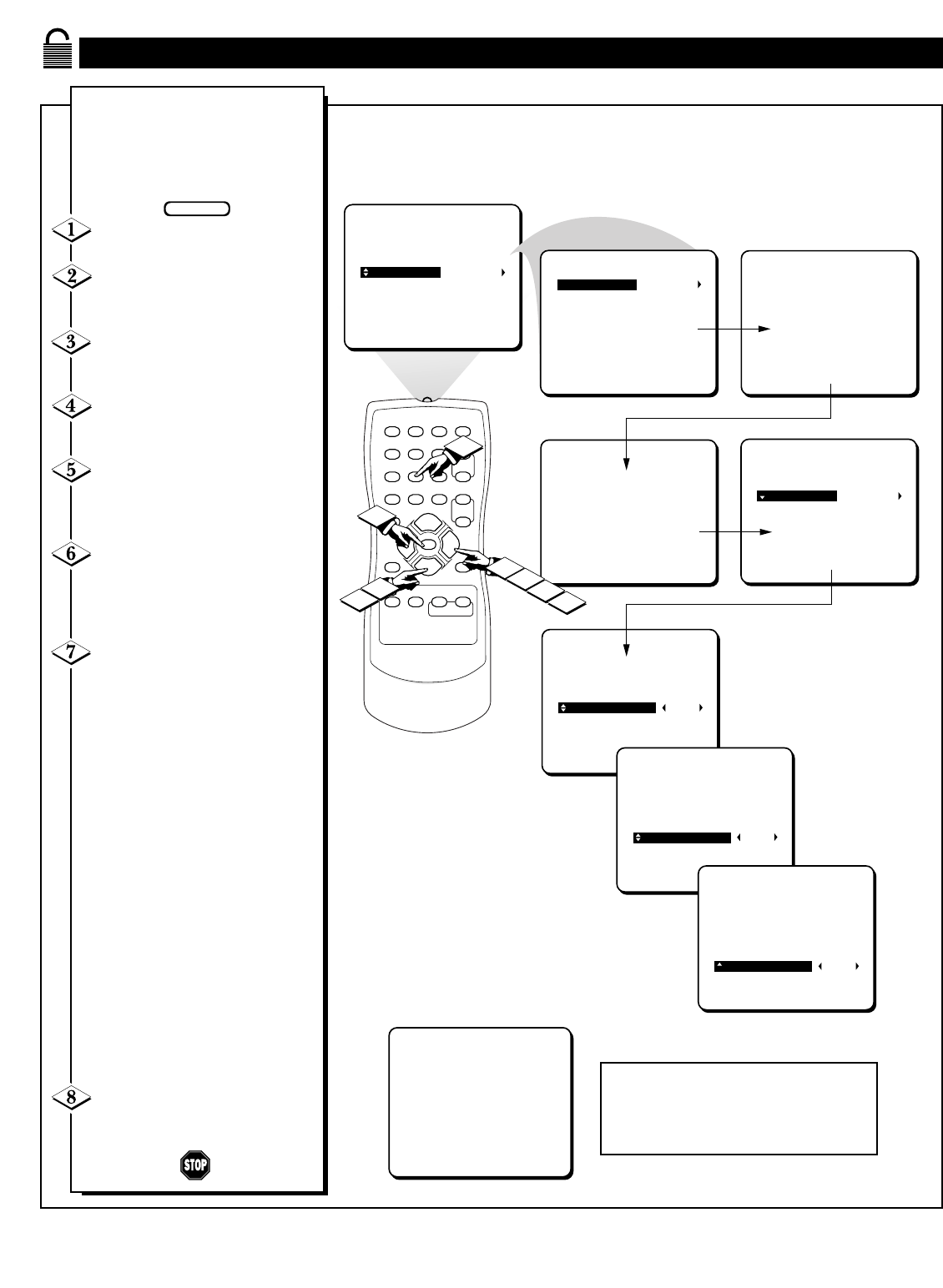 1

2

3

4

5

6

7

8

STOP