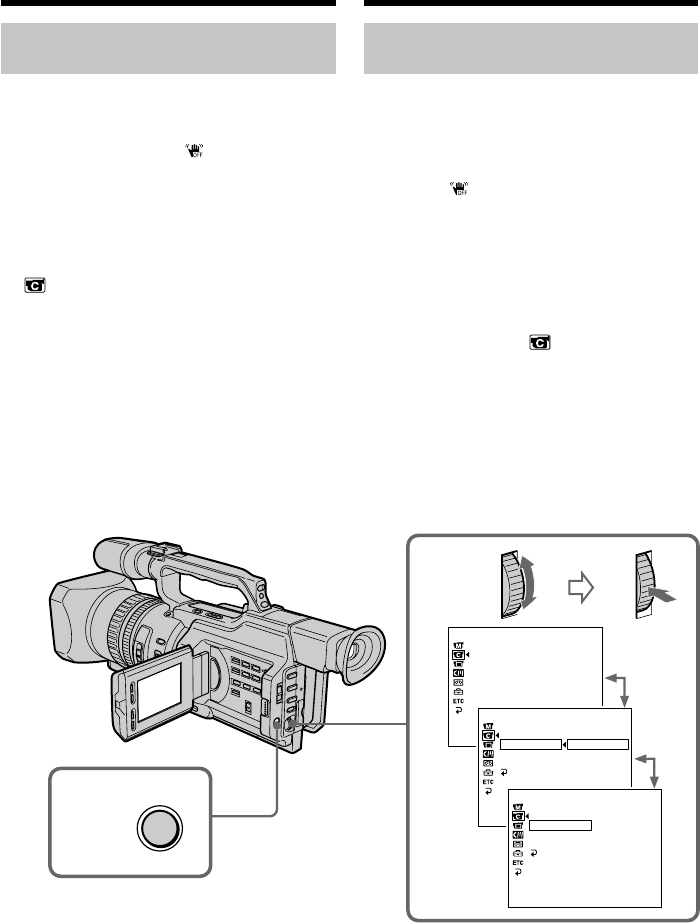 ETC

ETC

ETC