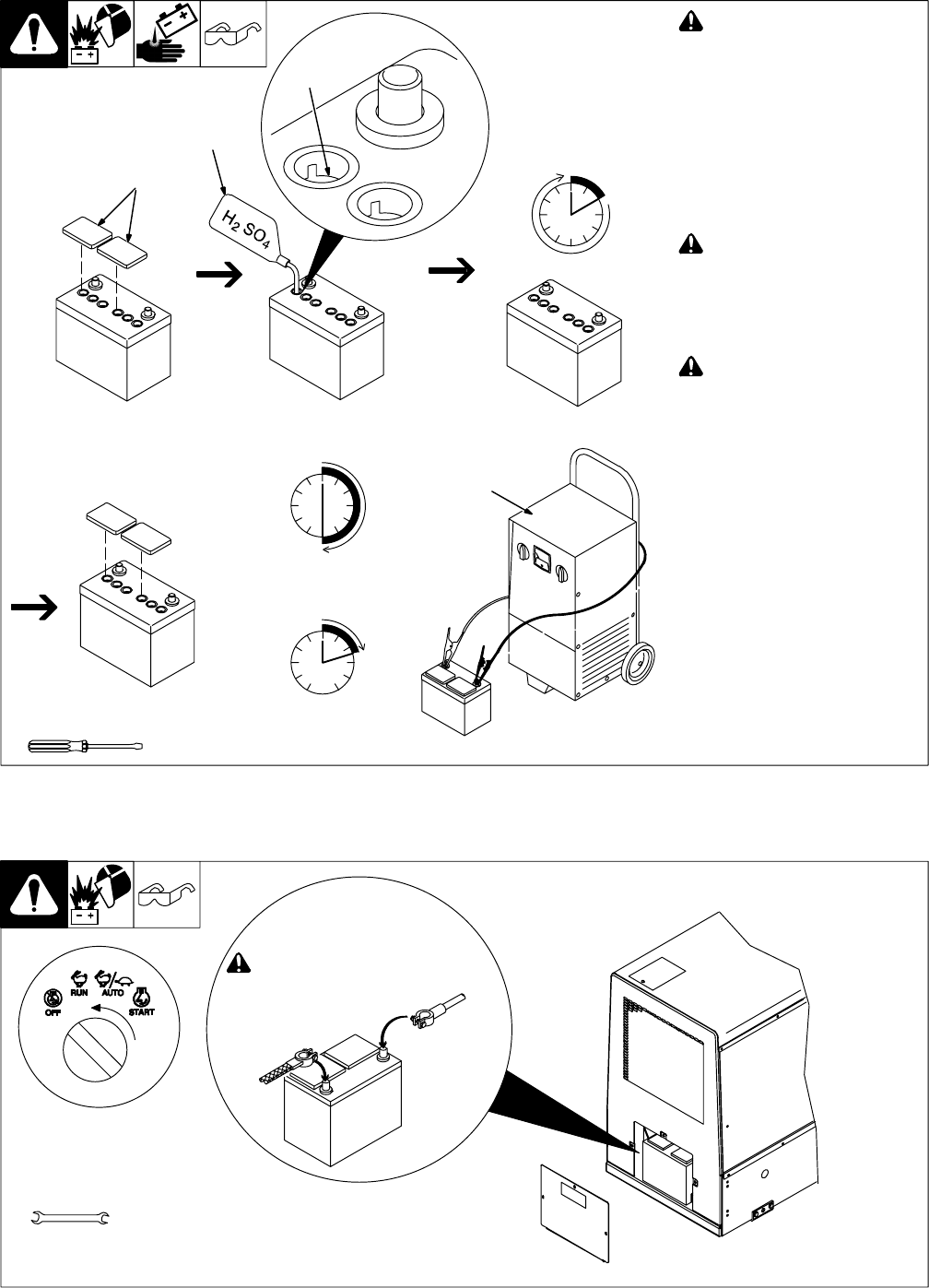 $H_2SO_4$

RUN AUTO

OFF START