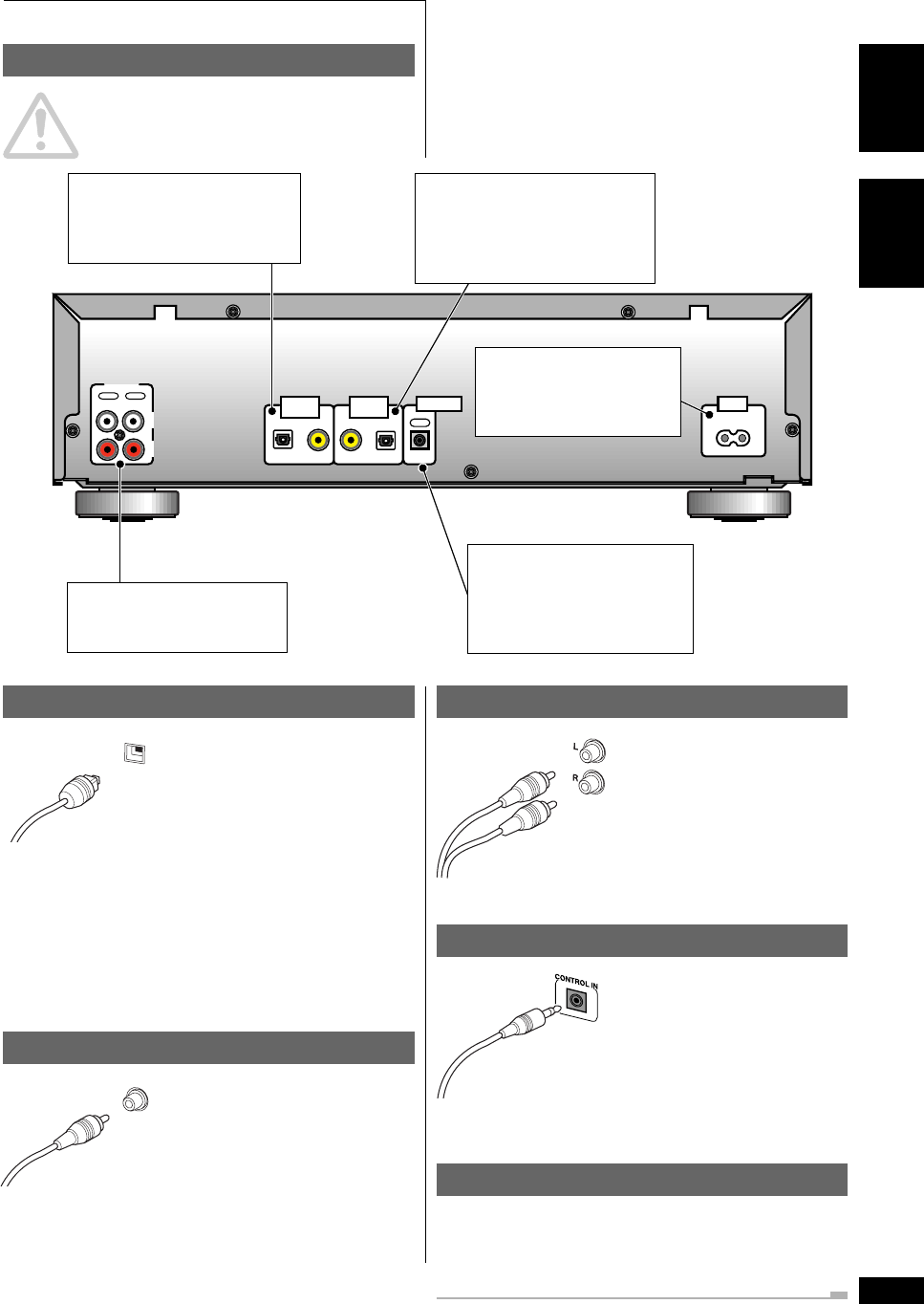 L

R

CONTROL IN