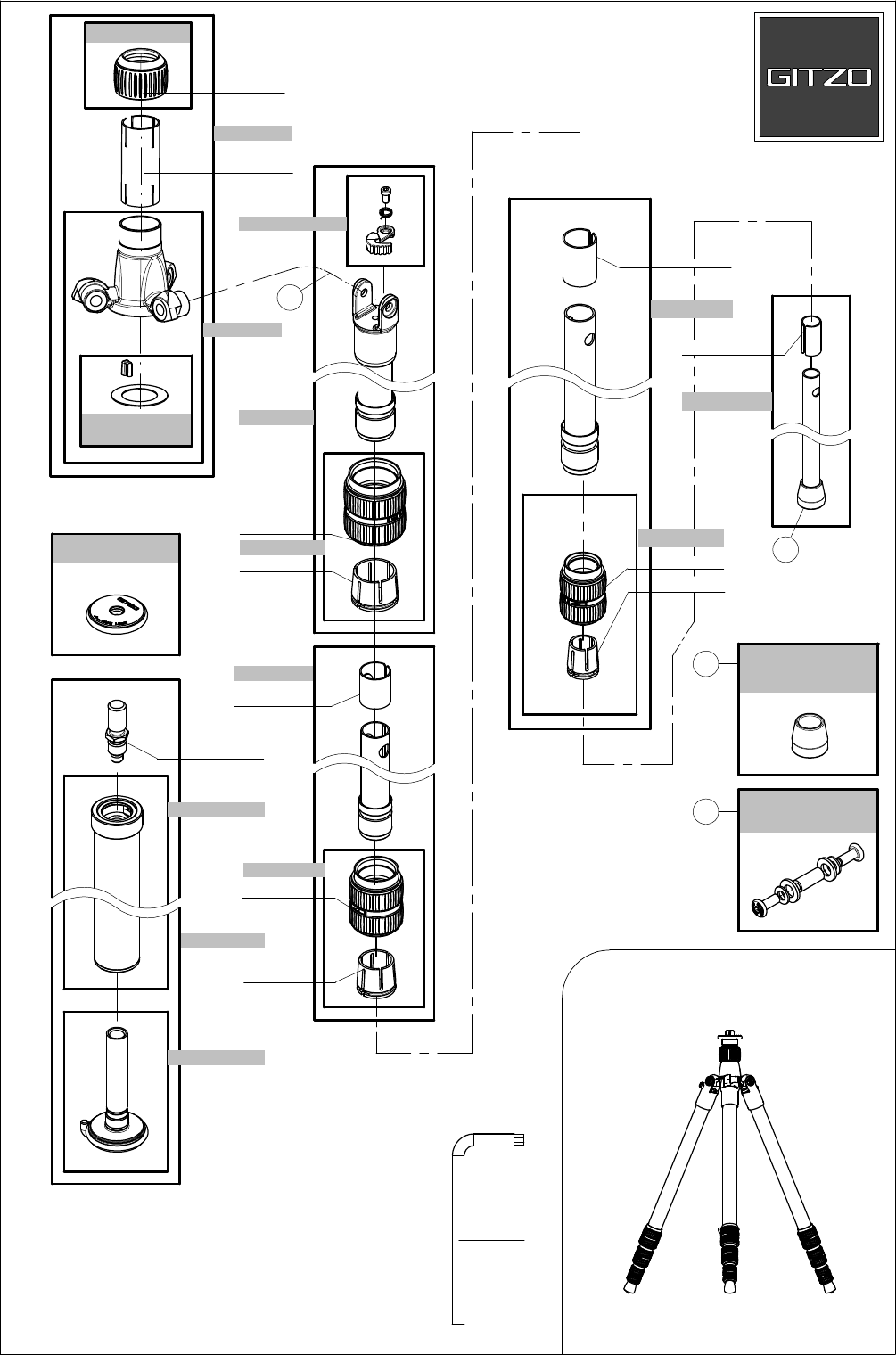 GITZO