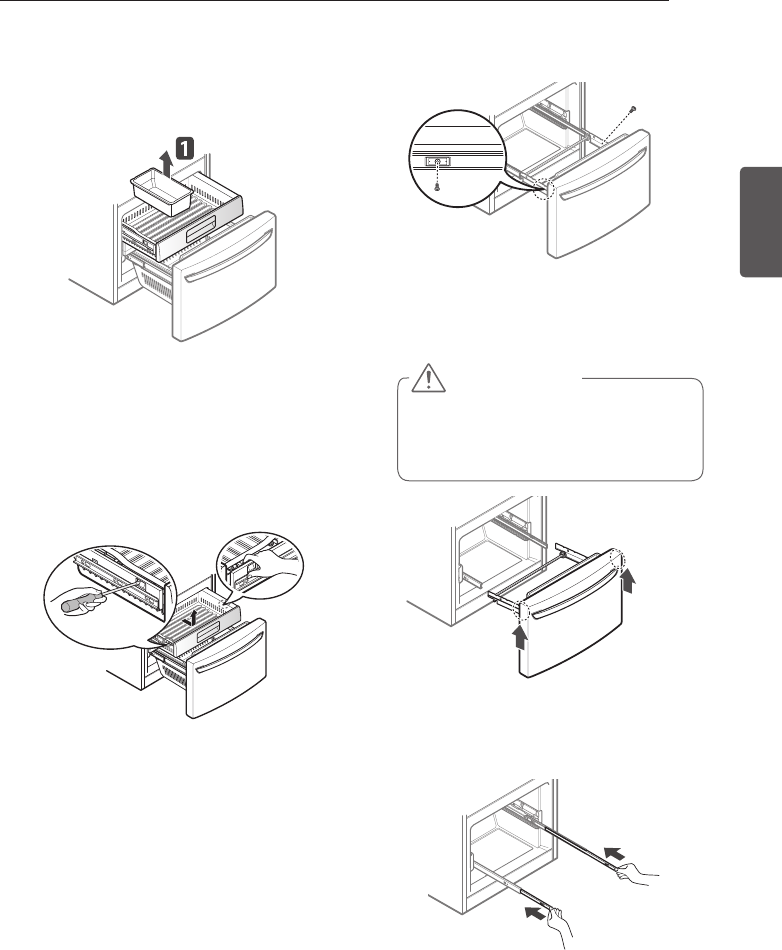 1