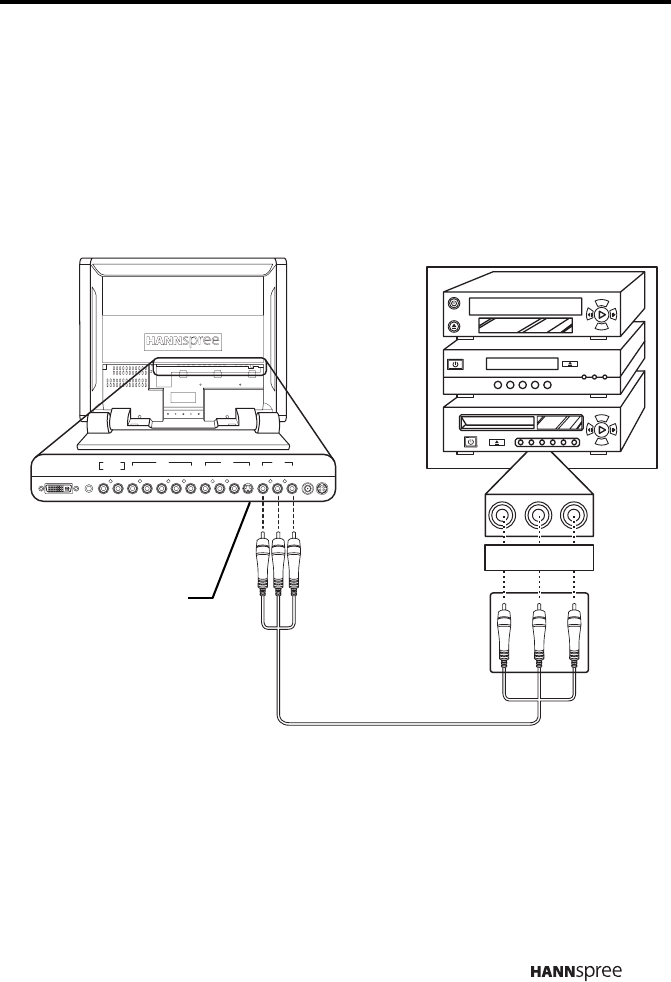 HANNspree

HANNspree