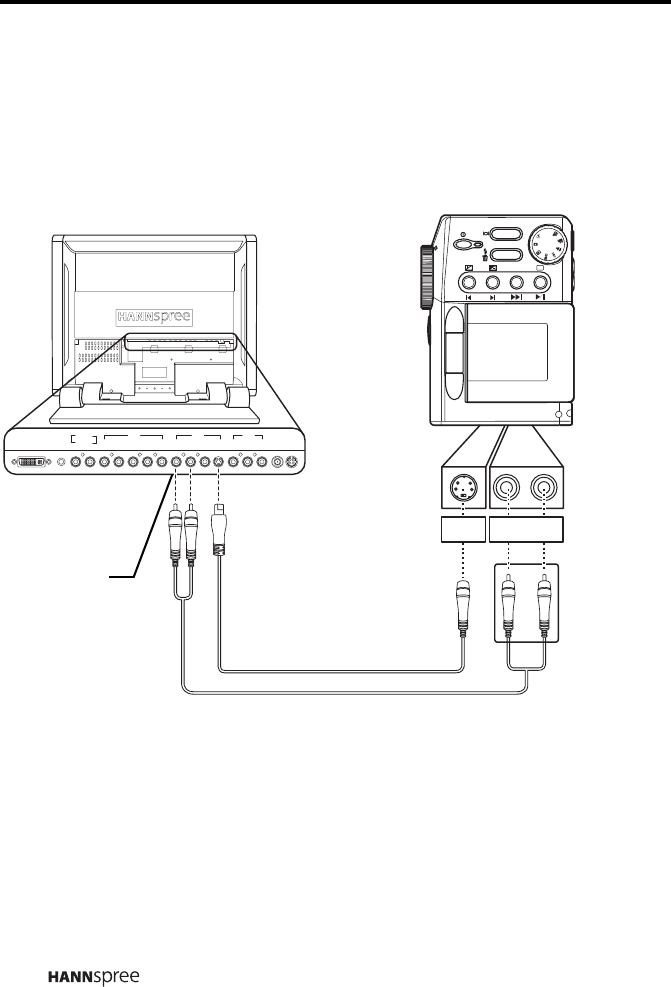 HANNspree

HANNspree