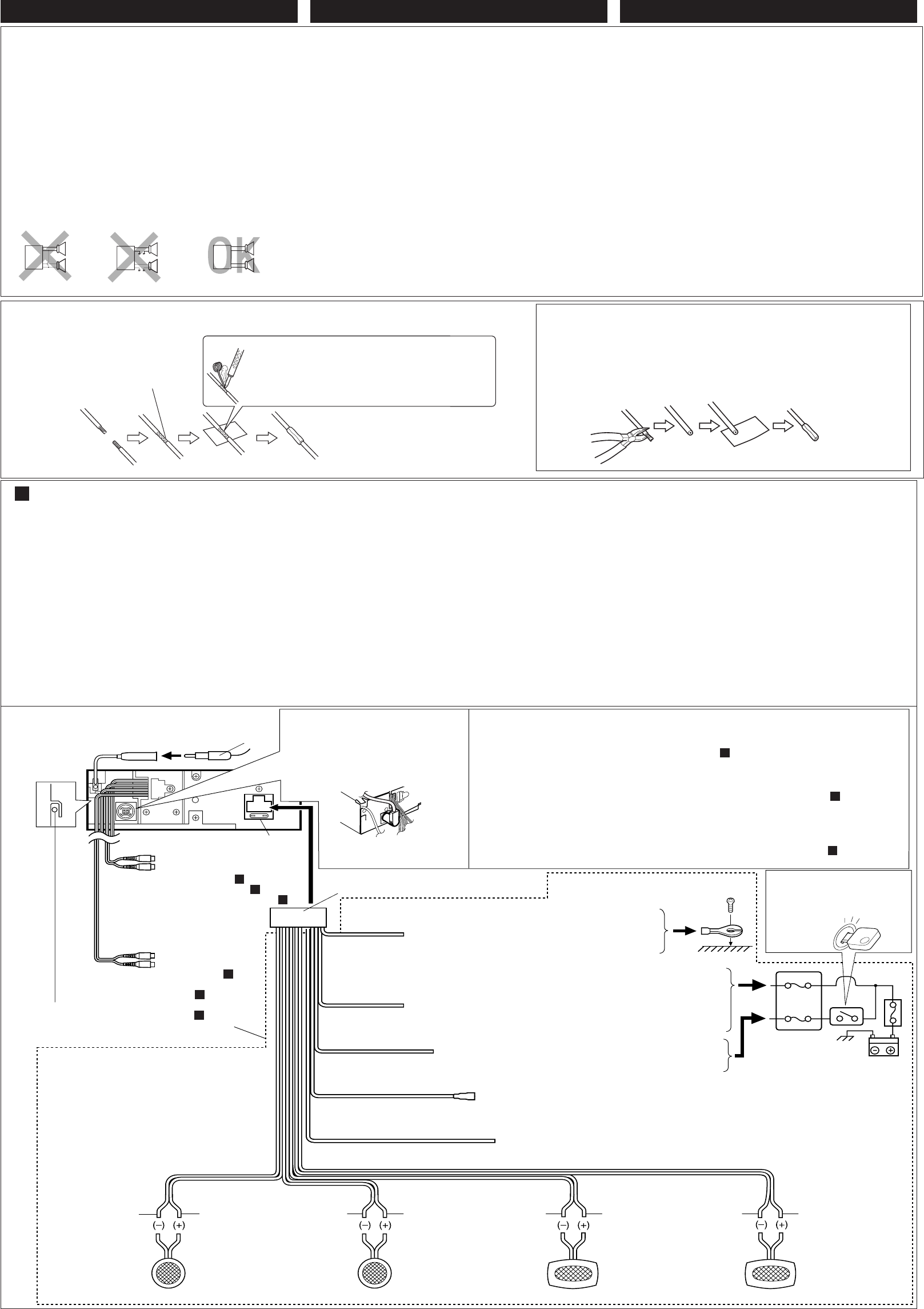 OK

(–) (+)

(–) (+)

(–) (+)

(–) (+)