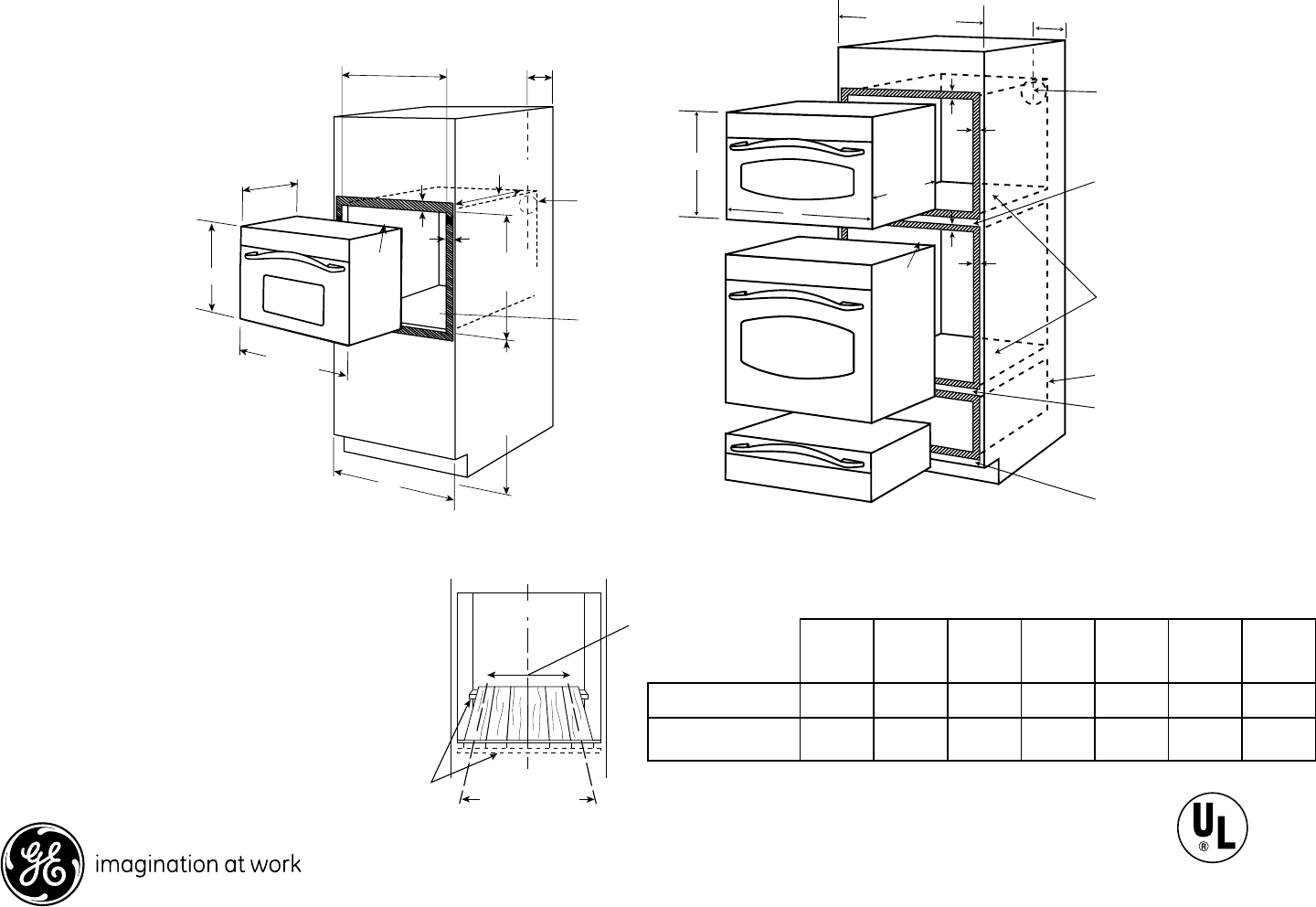 imagination at work

UL
®