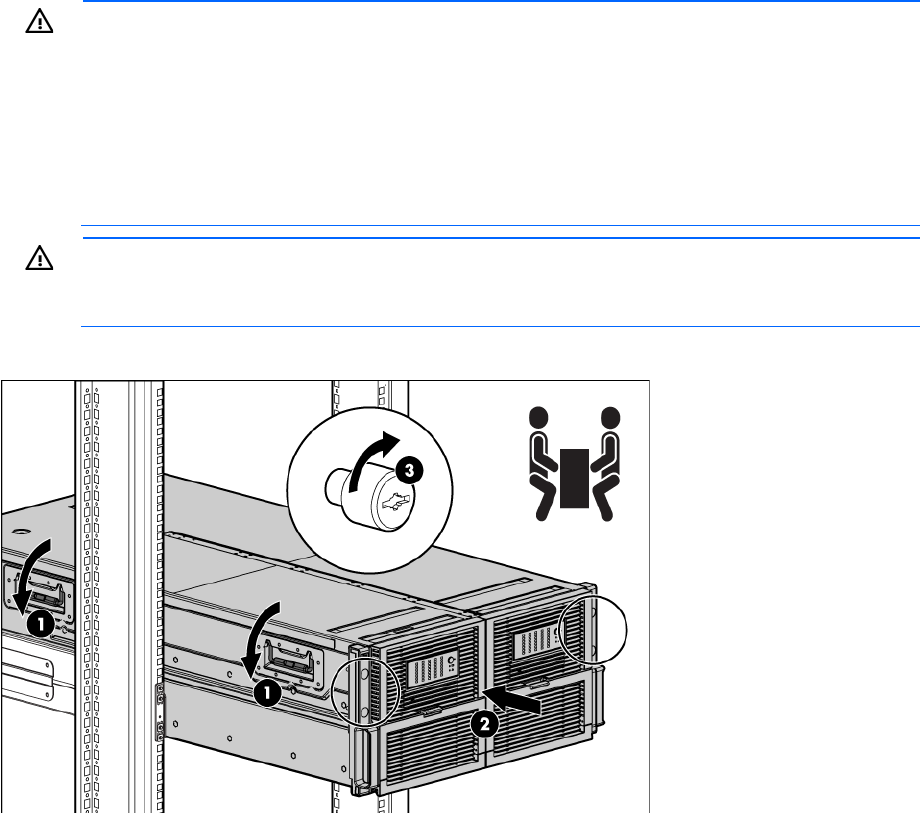 1
1
2
3