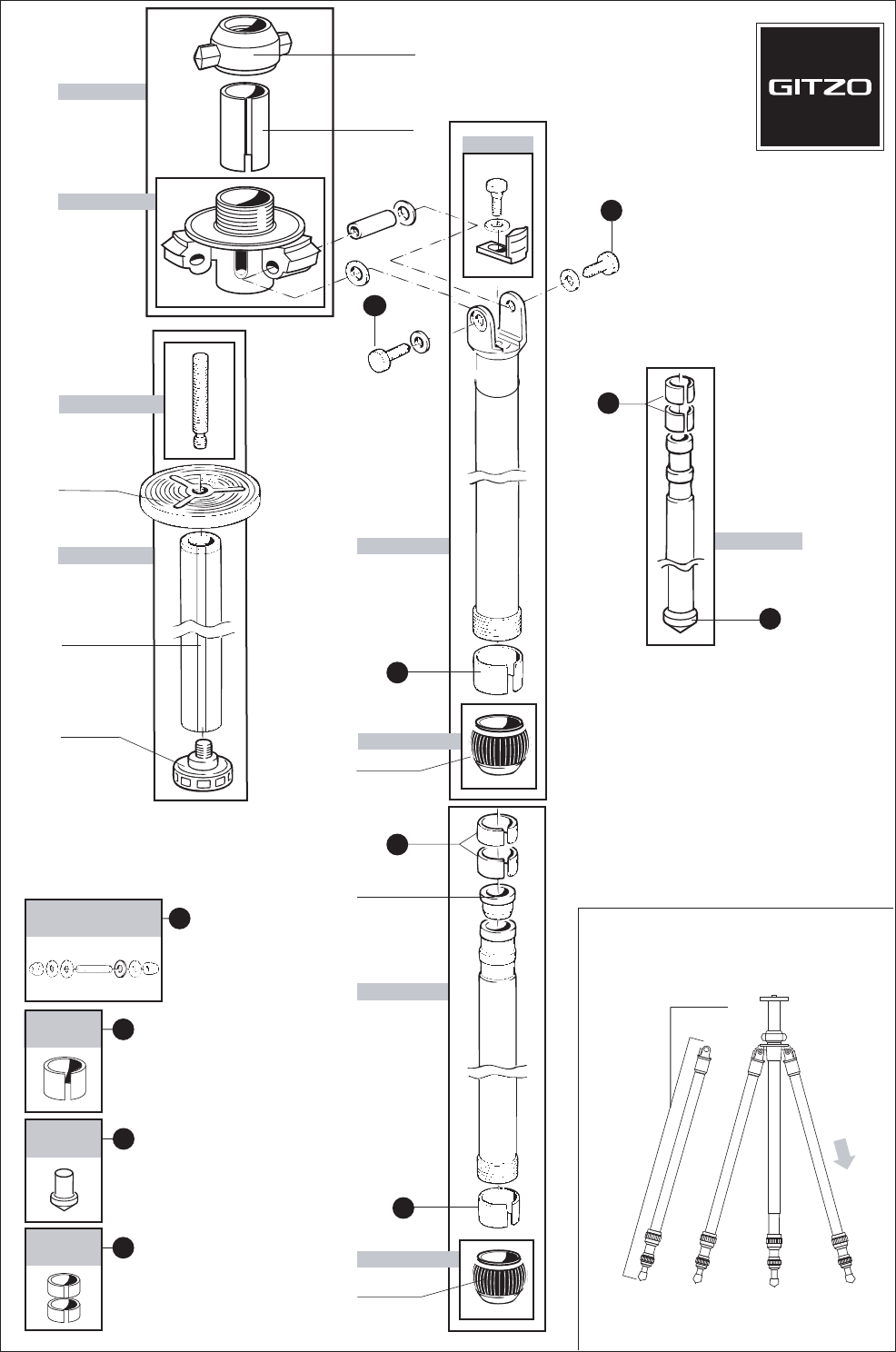 GITZO