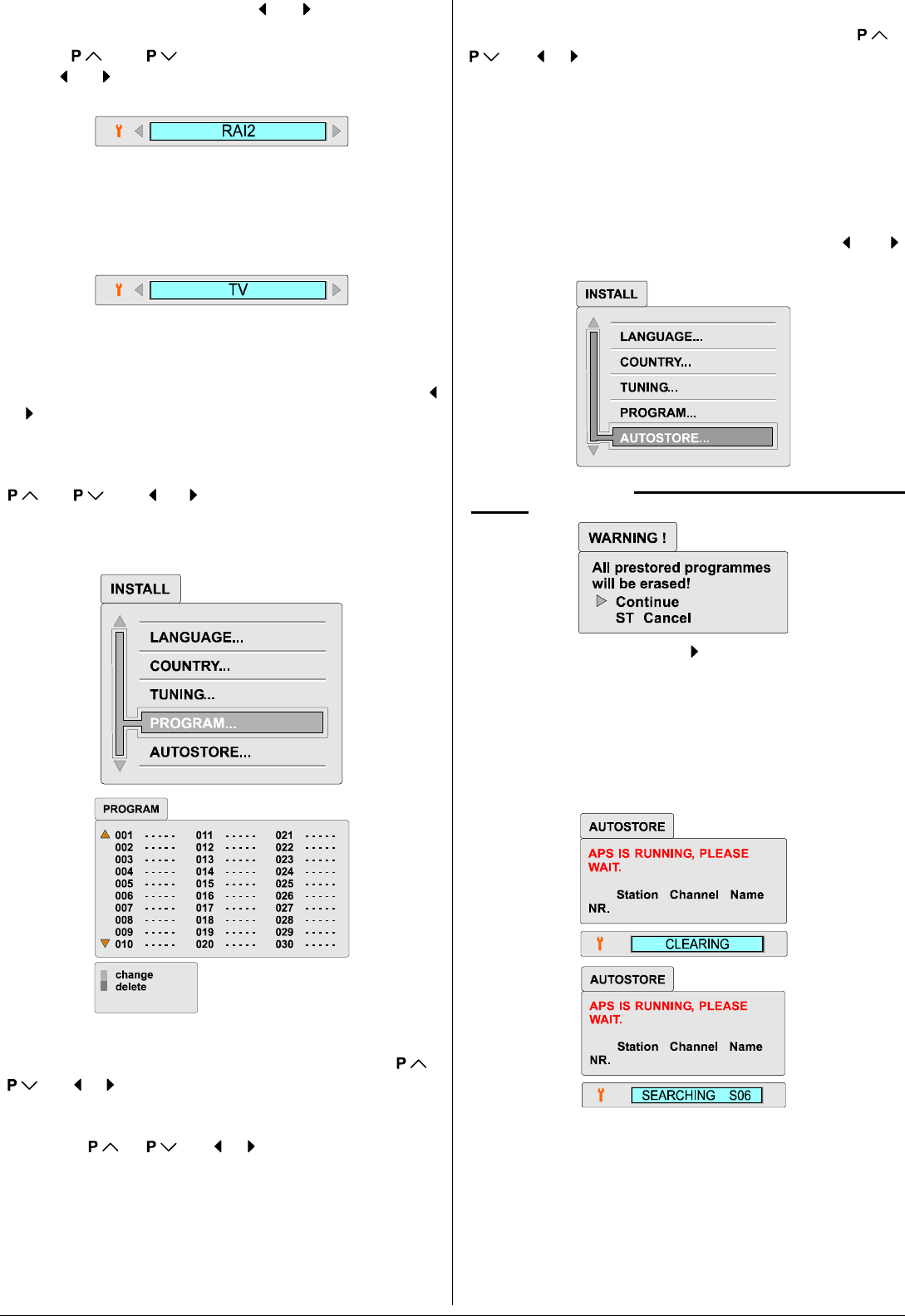 P    P

RAI2

TV

P    P

INSTALL

LANGUAGE...
COUNTRY...
TUNING...
PROGRAM...
AUTOSTORE...

PROGRAM

| 001 | ----- | 011 | ----- | 021 | ----- |
|---|---|---|---|---|---|
| 002 | ----- | 012 | ----- | 022 | ----- |
| 003 | ----- | 013 | ----- | 023 | ----- |
| 004 | ----- | 014 | ----- | 024 | ----- |
| 005 | ----- | 015 | ----- | 025 | ----- |
| 006 | ----- | 016 | ----- | 026 | ----- |
| 007 | ----- | 017 | ----- | 027 | ----- |
| 008 | ----- | 018 | ----- | 028 | ----- |
| 009 | ----- | 019 | ----- | 029 | ----- |
| 010 | ----- | 020 | ----- | 030 | ----- |

change
delete

P
P

P    P

P
P

INSTALL

LANGUAGE...
COUNTRY...
TUNING...
PROGRAM...
AUTOSTORE...

WARNING !

All prestored programmes will be erased!
Continue
ST Cancel

AUTOSTORE

APS IS RUNNING, PLEASE WAIT.

Station Channel Name
NR.

CLEARING

AUTOSTORE

APS IS RUNNING, PLEASE WAIT.

Station Channel Name
NR.

SEARCHING S06