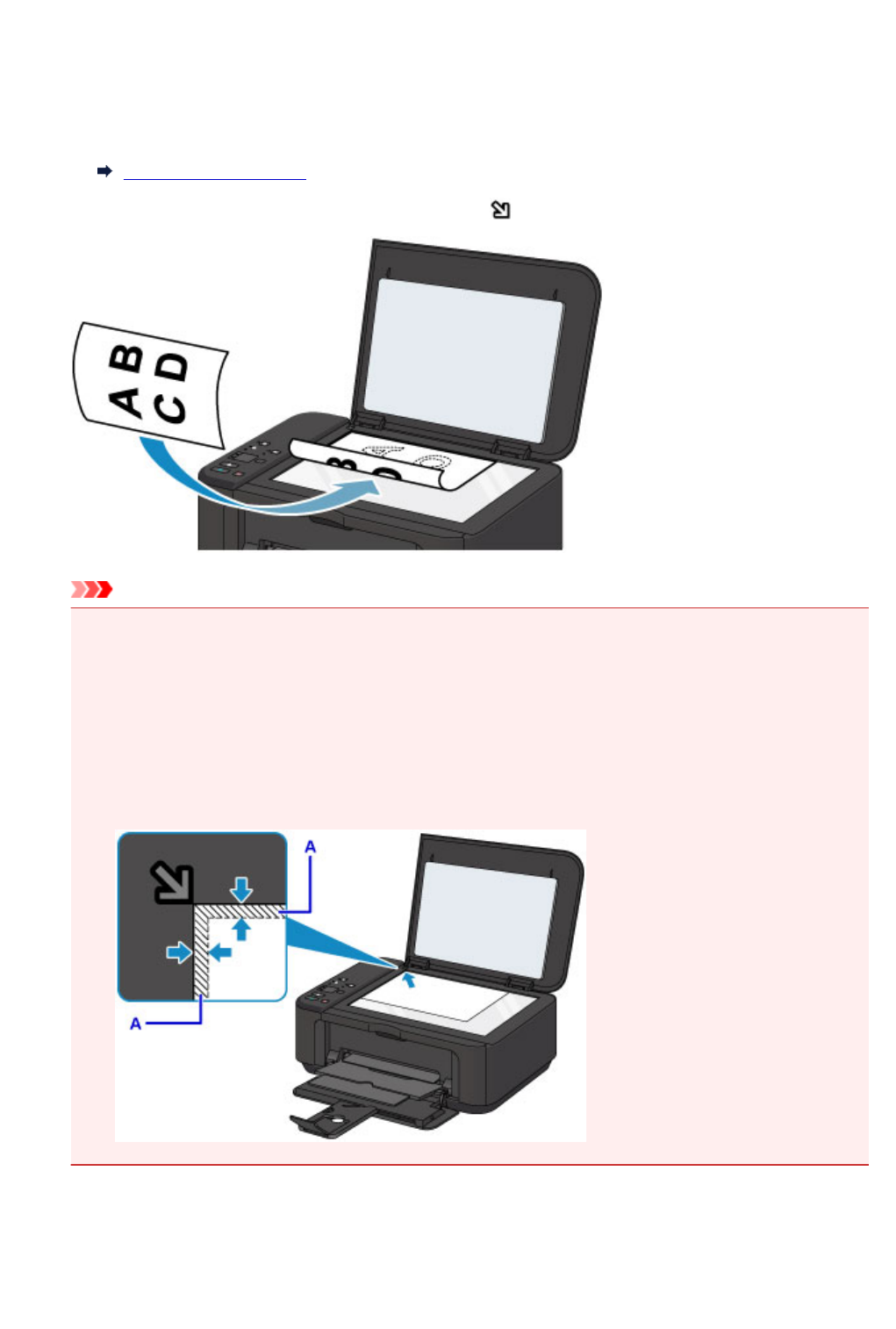 A B
C D

A

A