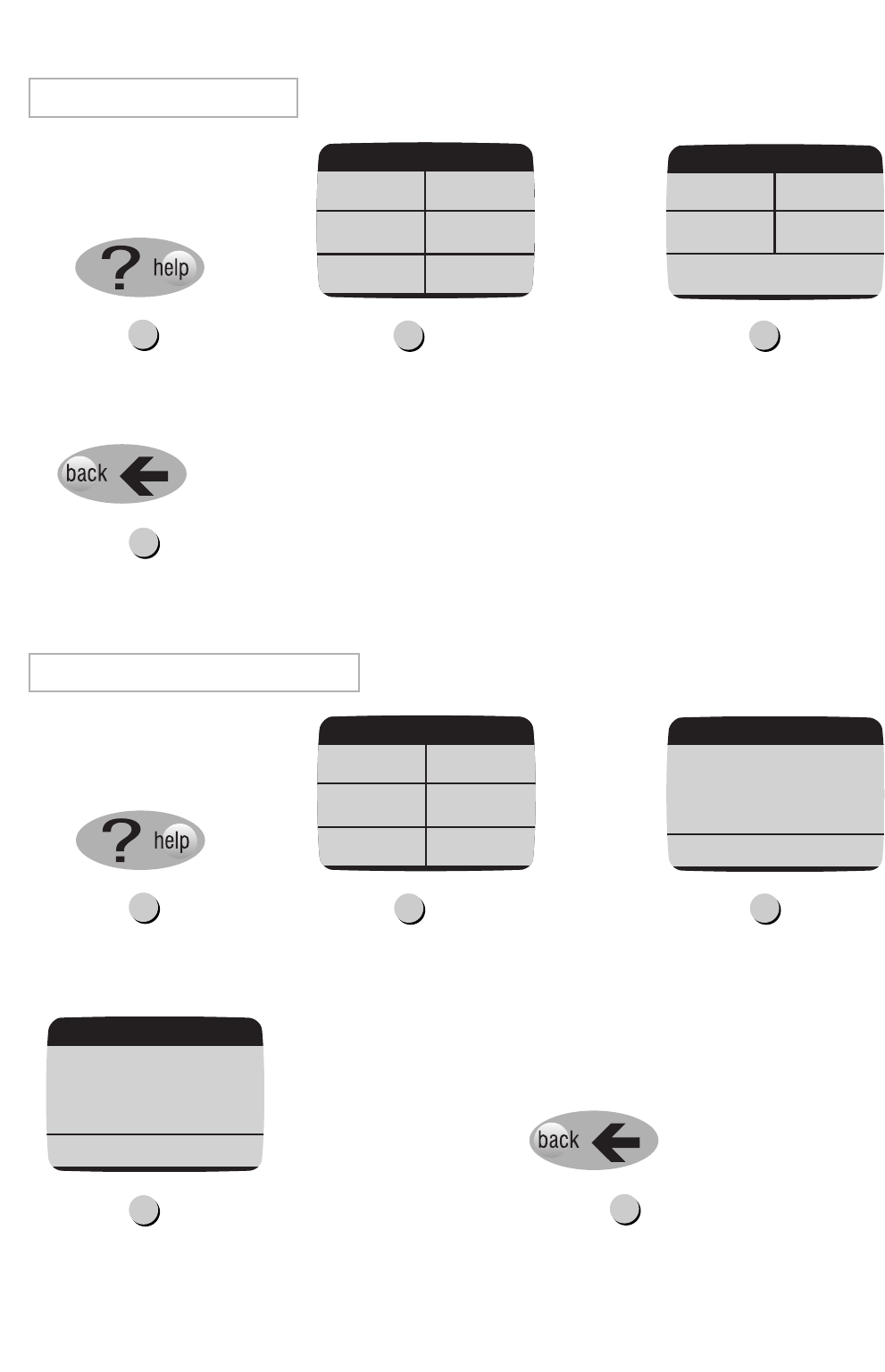 ? help

back

? help

back