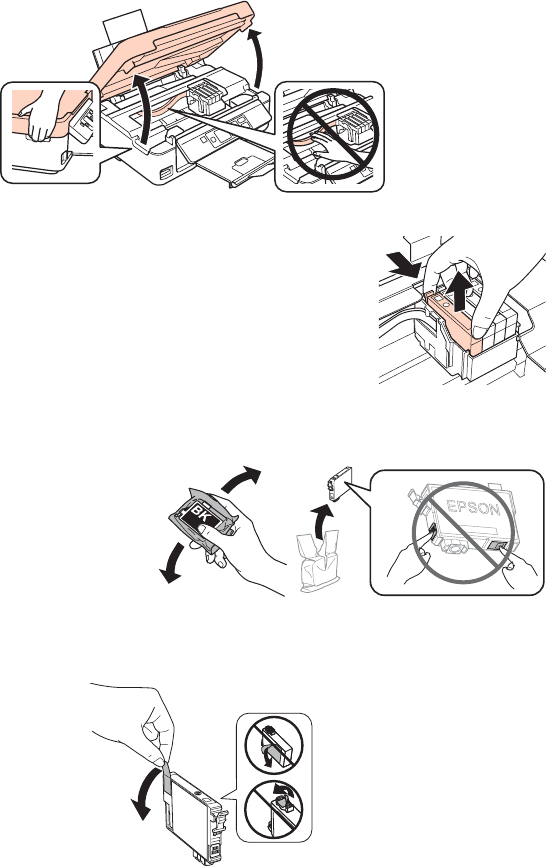 BK

EPSON