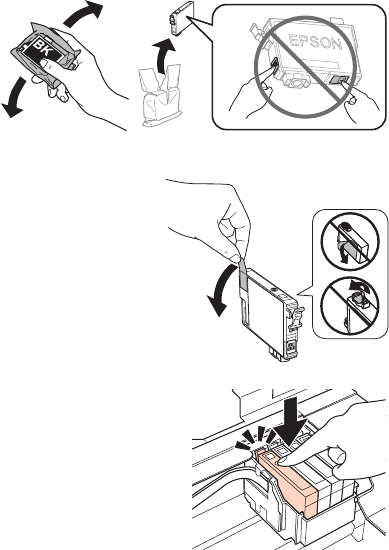 BK

EPSON