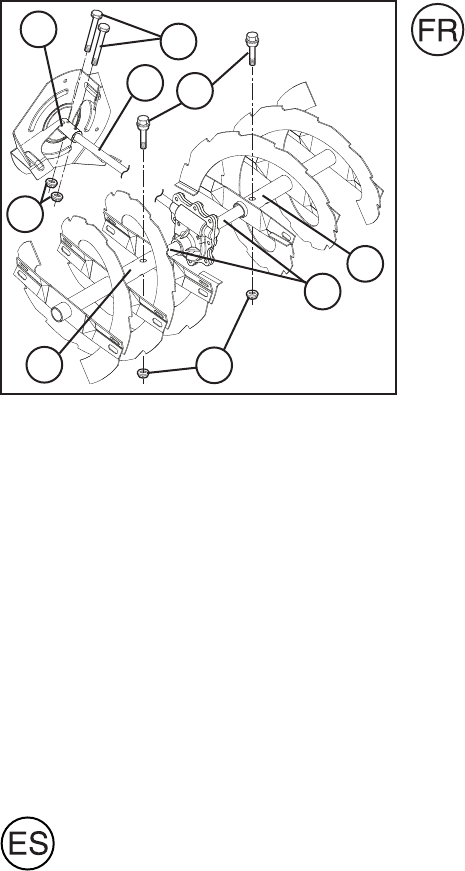 FR

ES