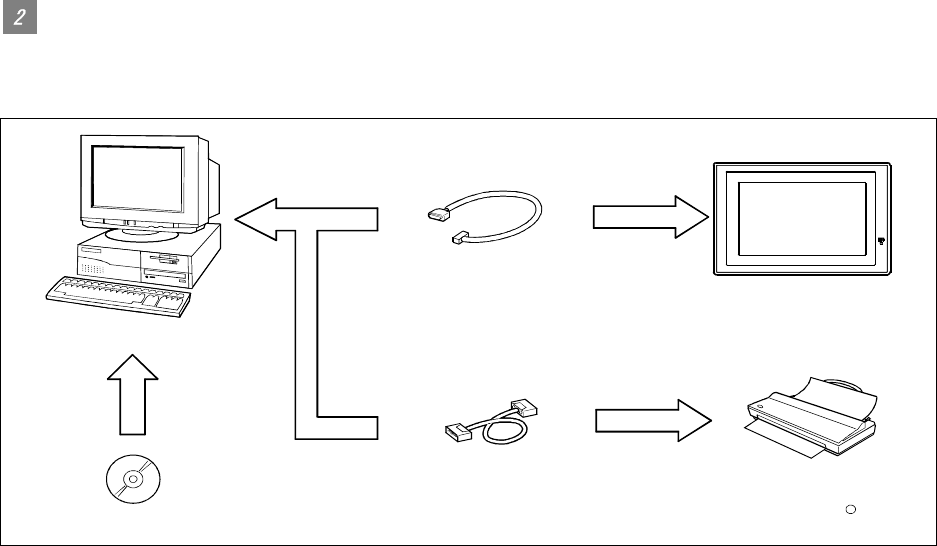 2