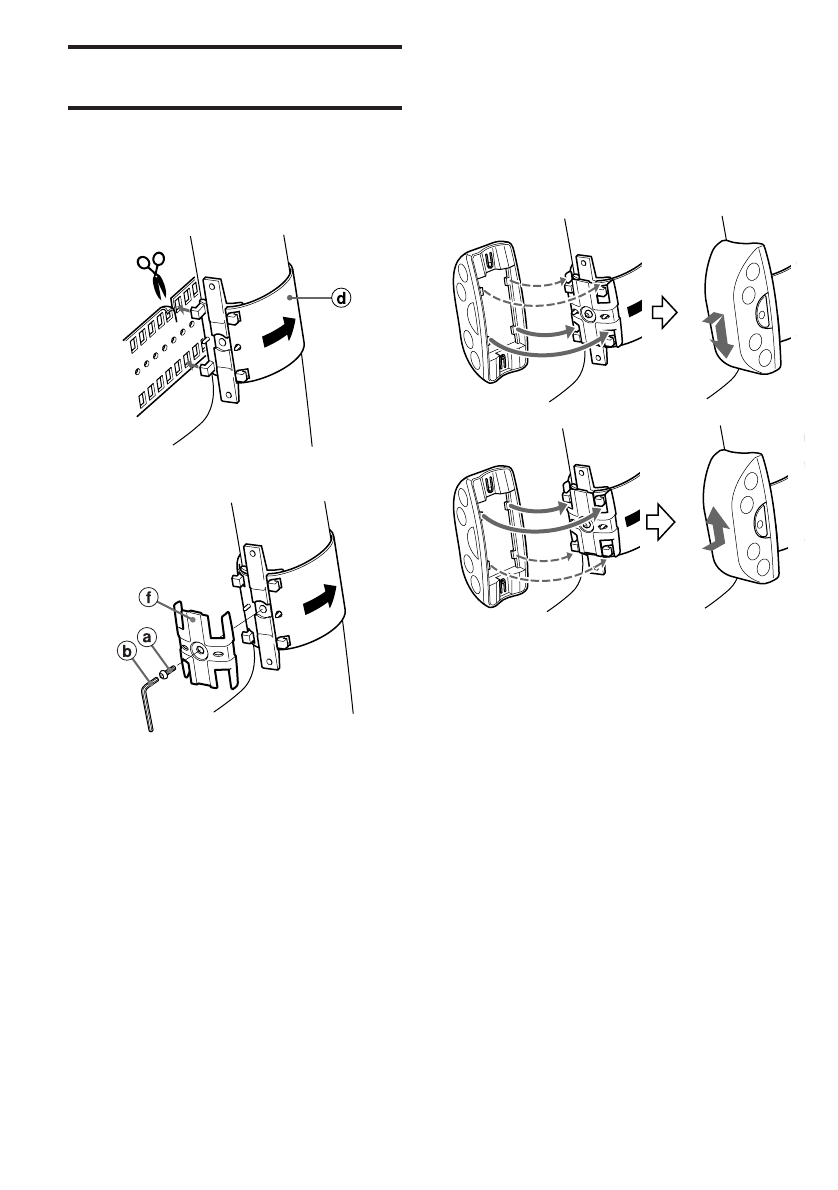 d

f

a

b