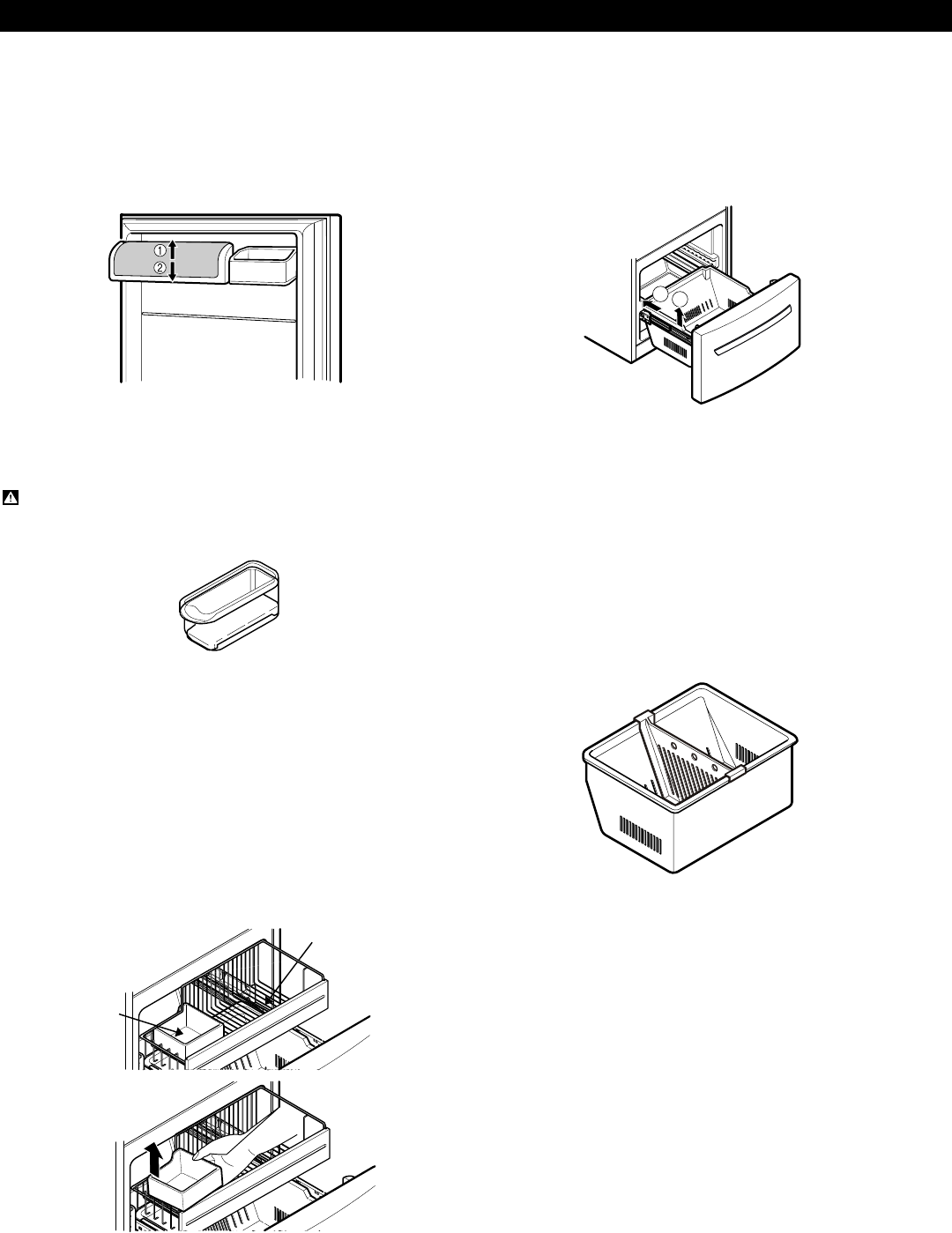 ①
②