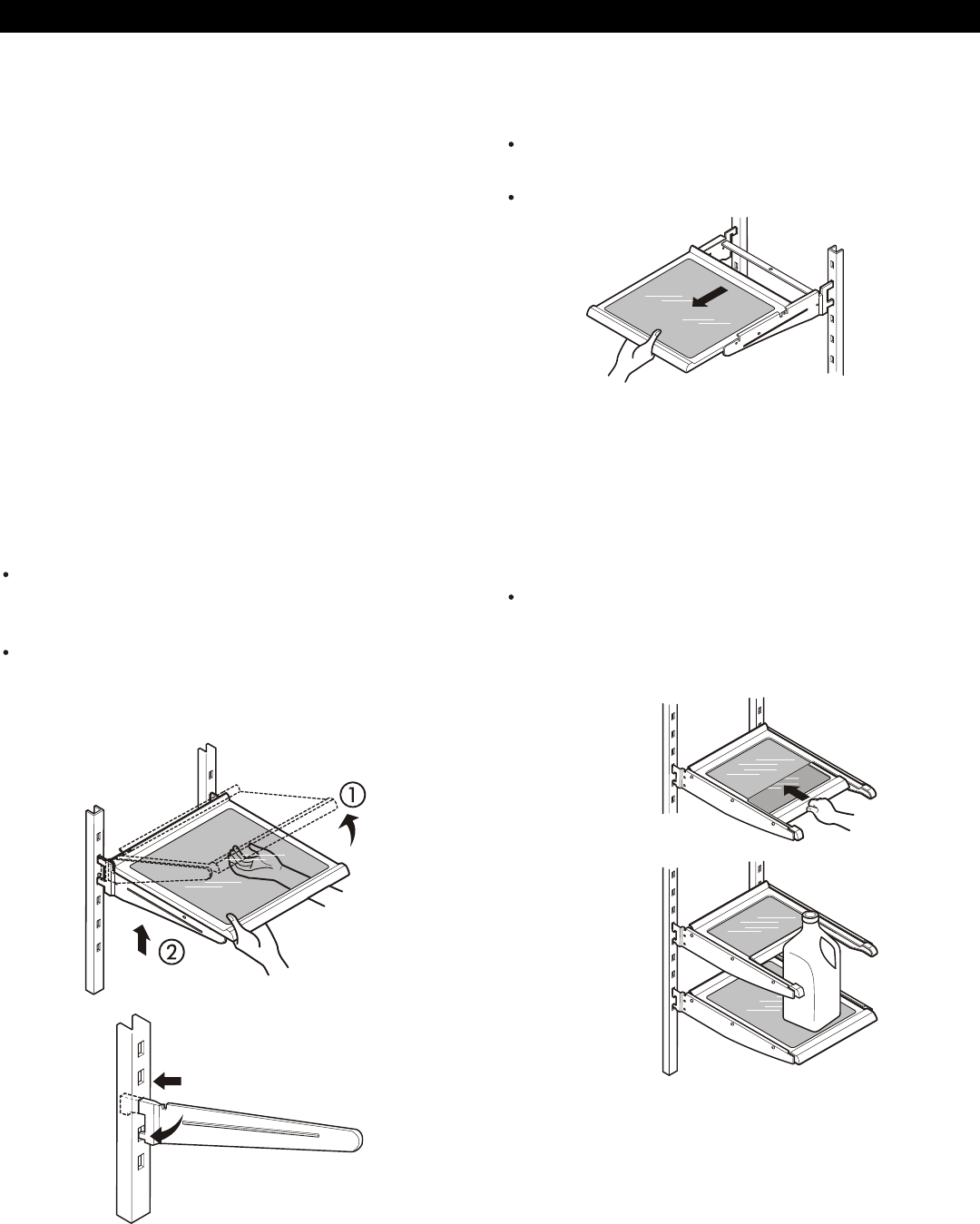 ①

②