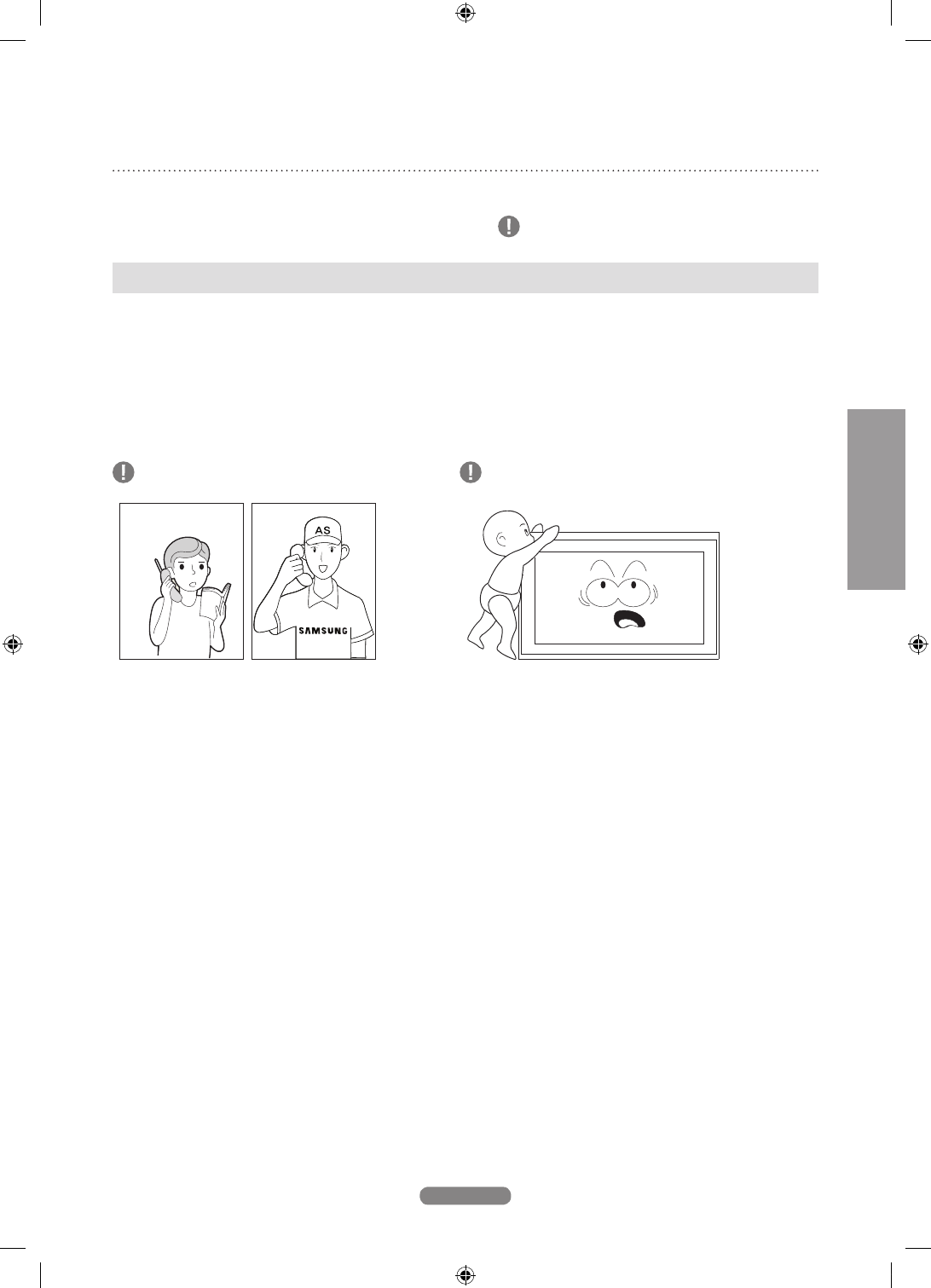 AS

SAMSUNG