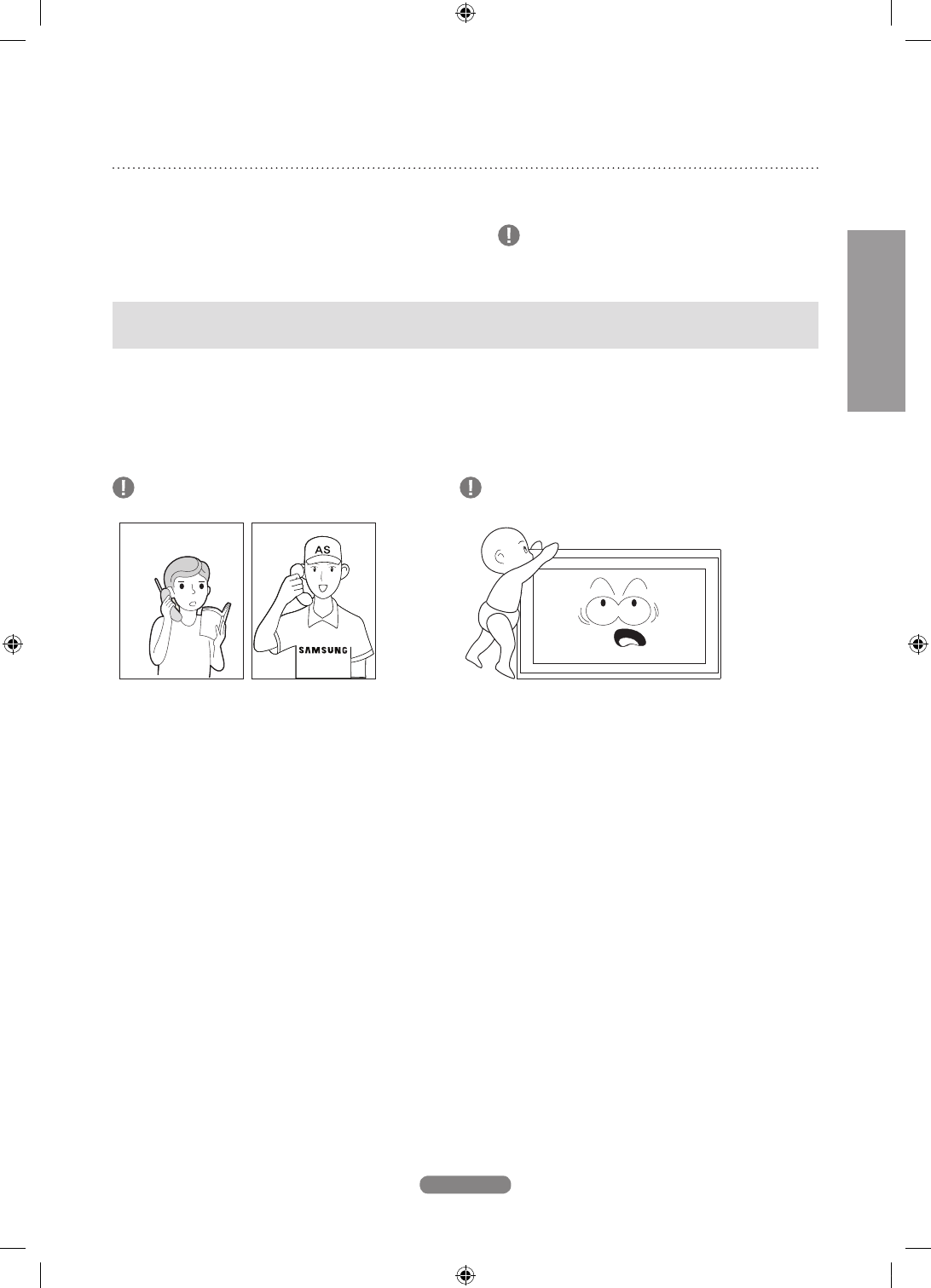 AS

SAMSUNG