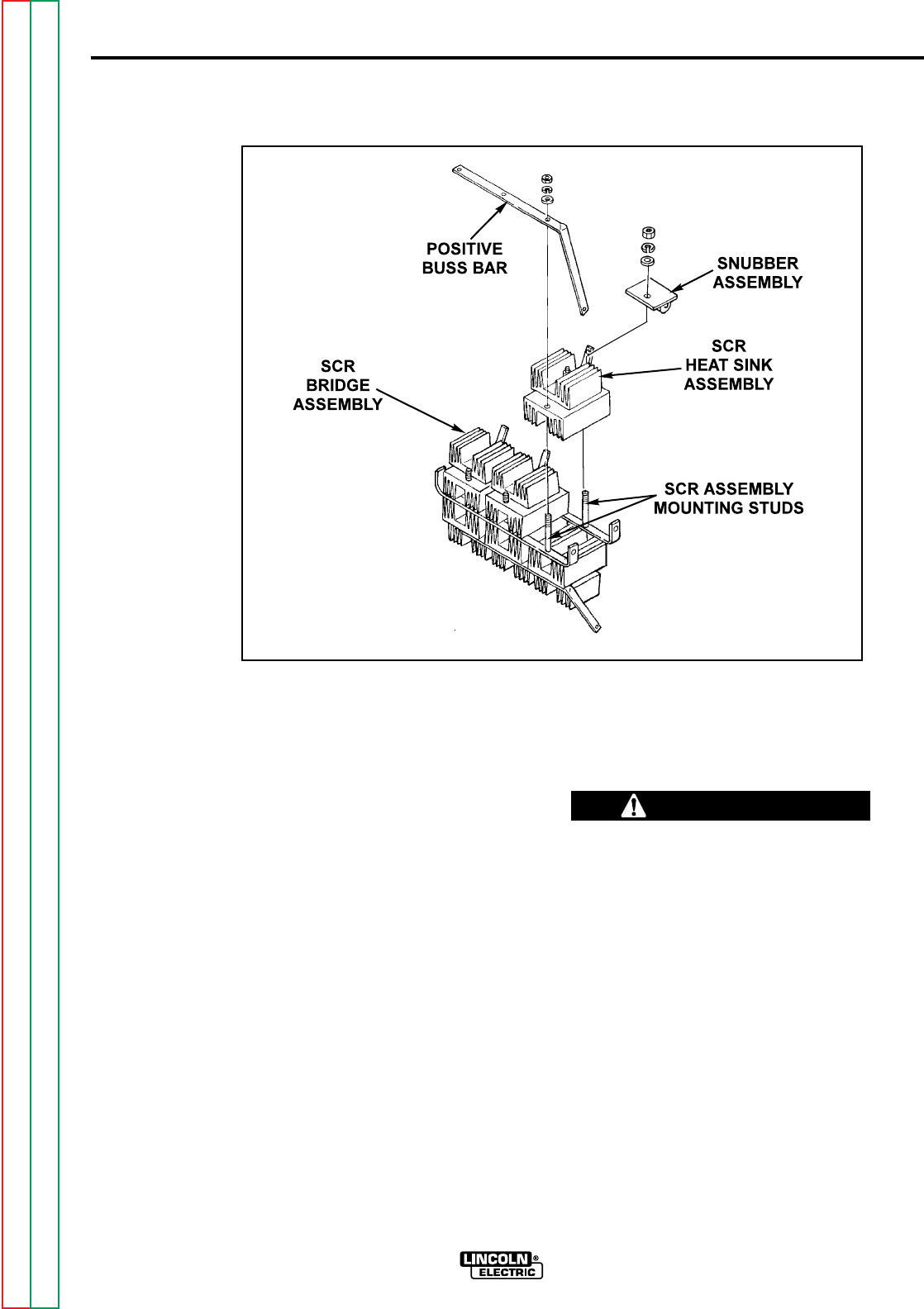 POSITIVE BUSS BAR

SNUBBER ASSEMBLY

SCR HEAT SINK ASSEMBLY

SCR BRIDGE ASSEMBLY

SCR ASSEMBLY MOUNTING STUDS

LINCOLN® ELECTRIC