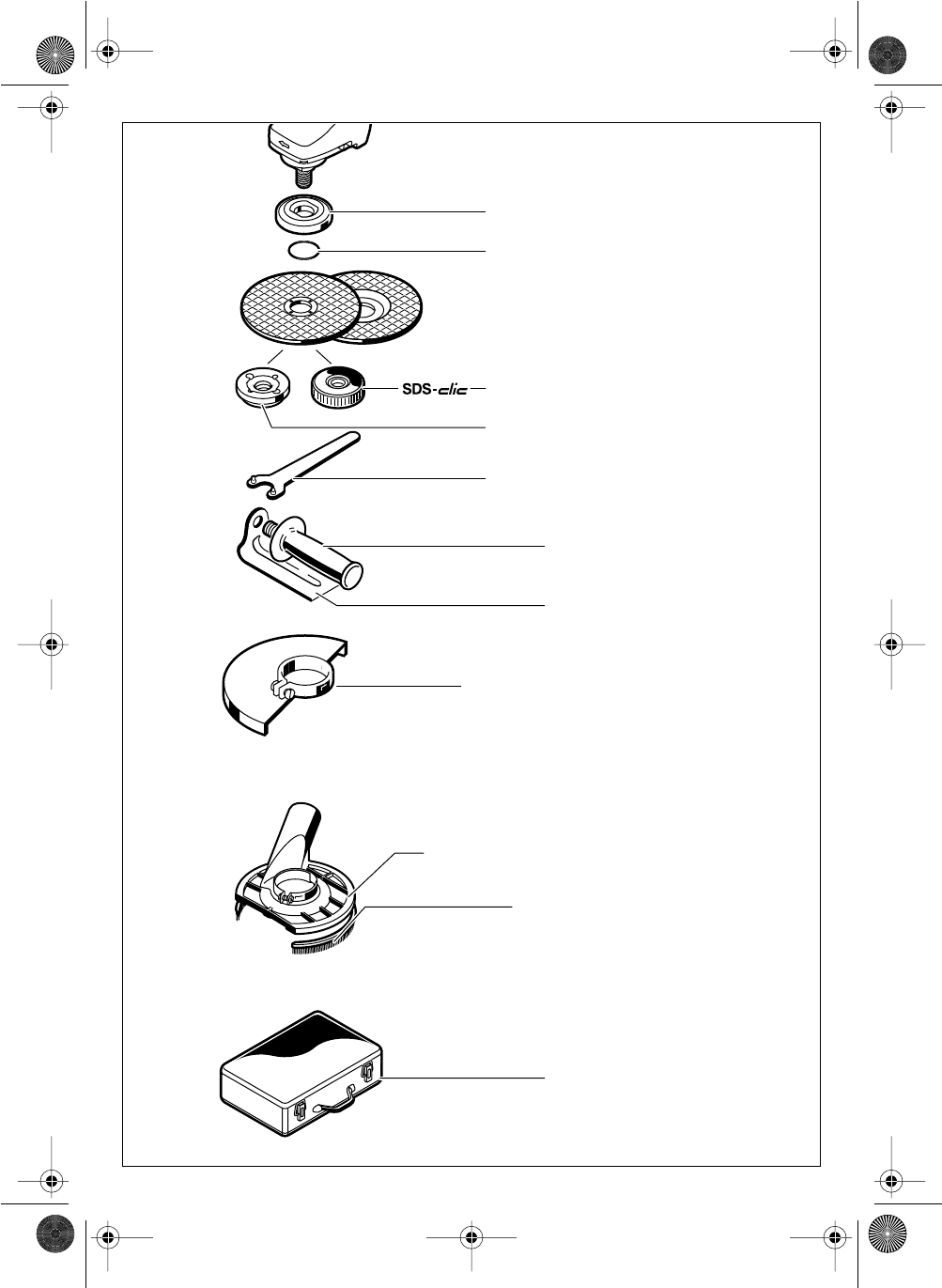 SDS-clic