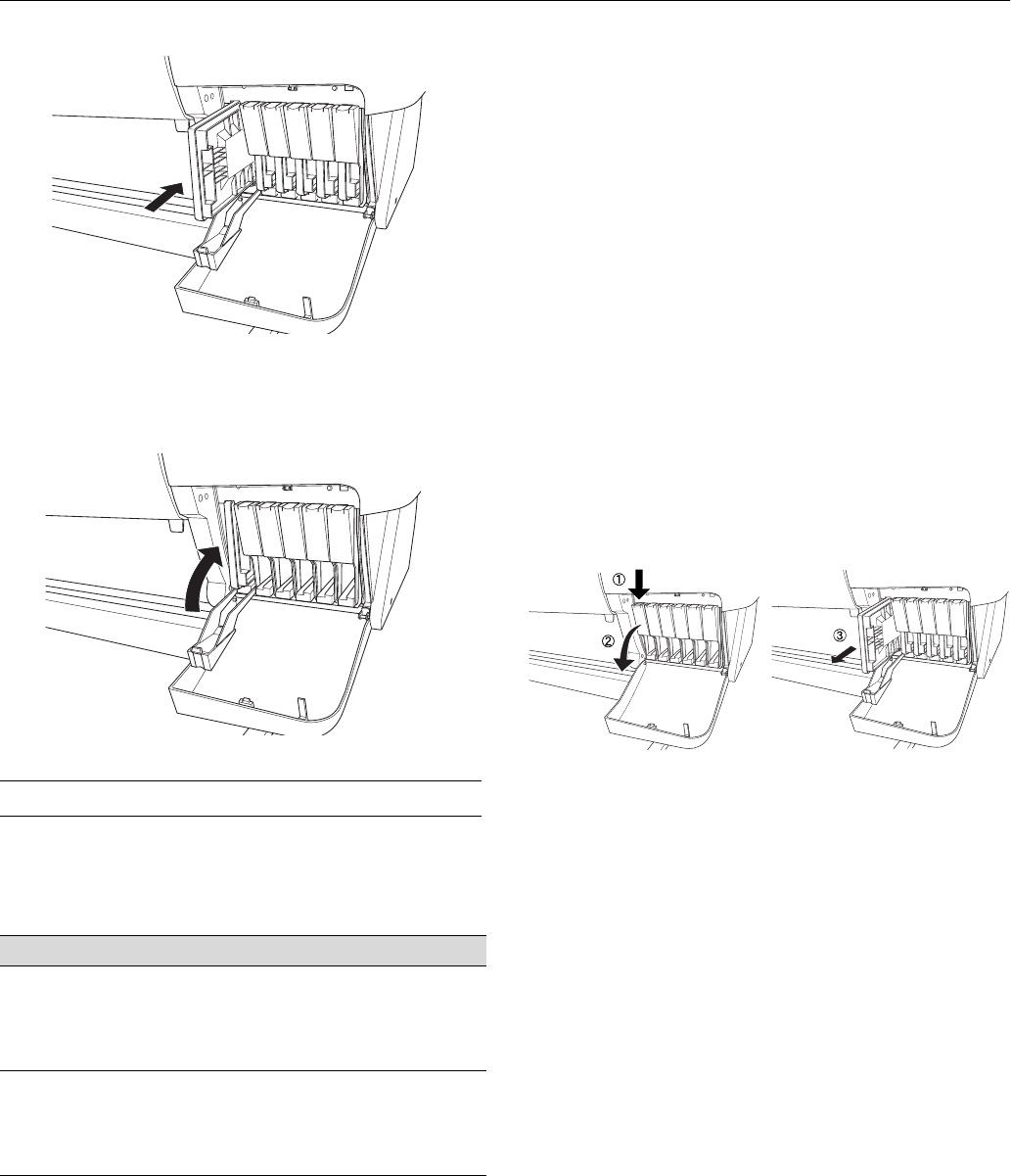 ①
②
③