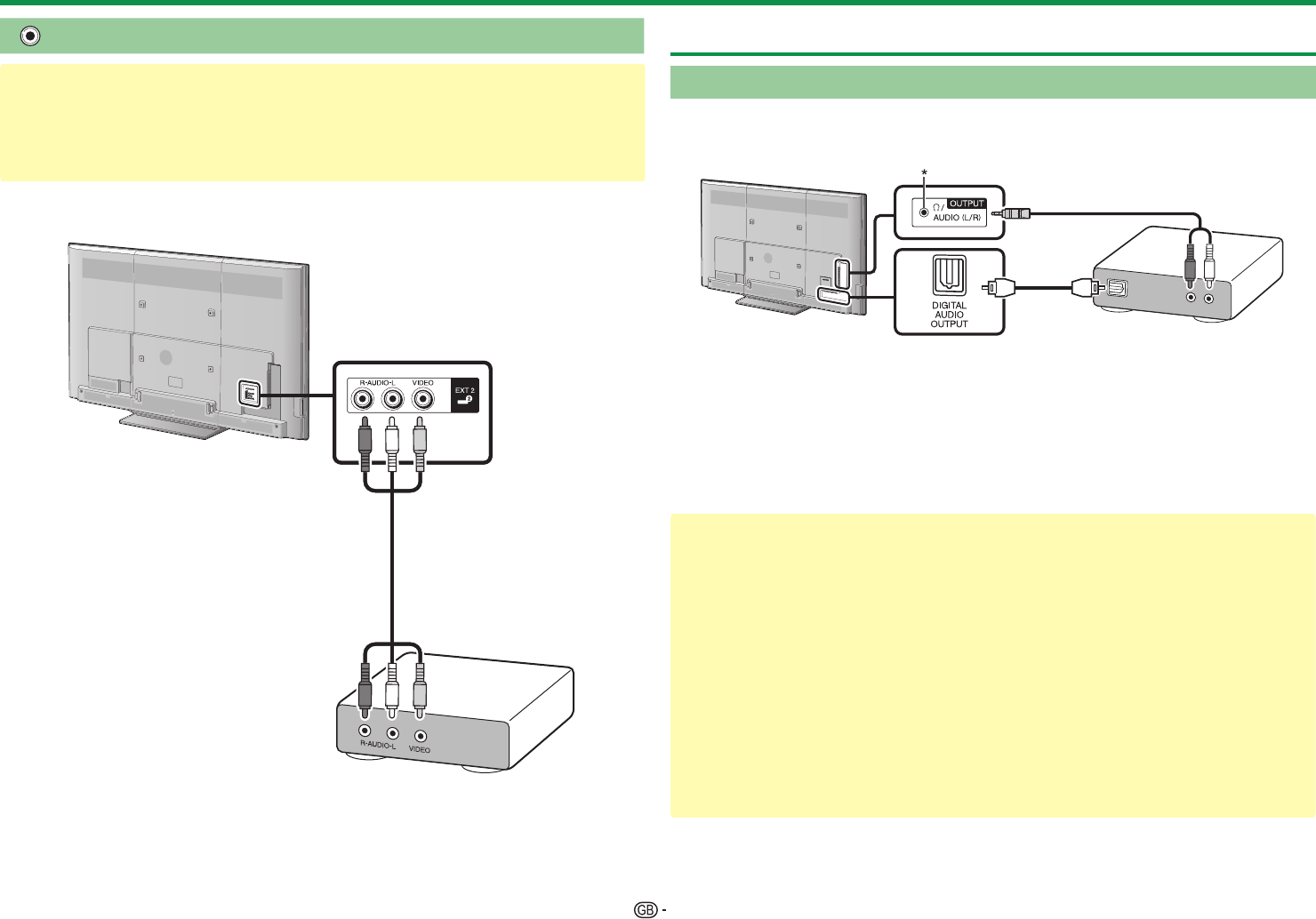 R-AUDIO-L
VIDEO
EXT 2

R-AUDIO-L
VIDEO

*
OUTPUT
AUDIO (L/R)

DIGITAL AUDIO OUTPUT

GB -