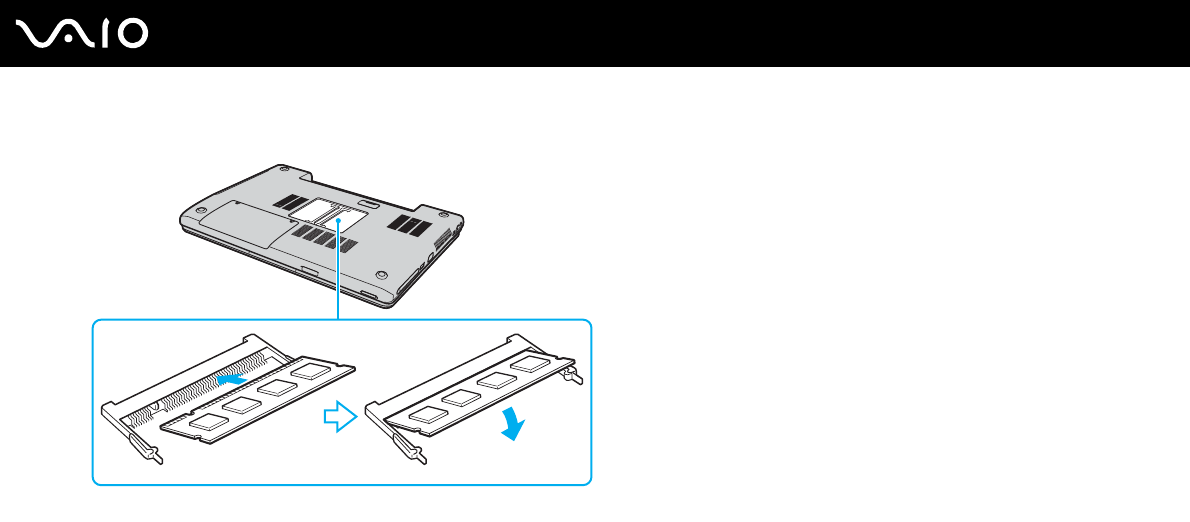 VAIO