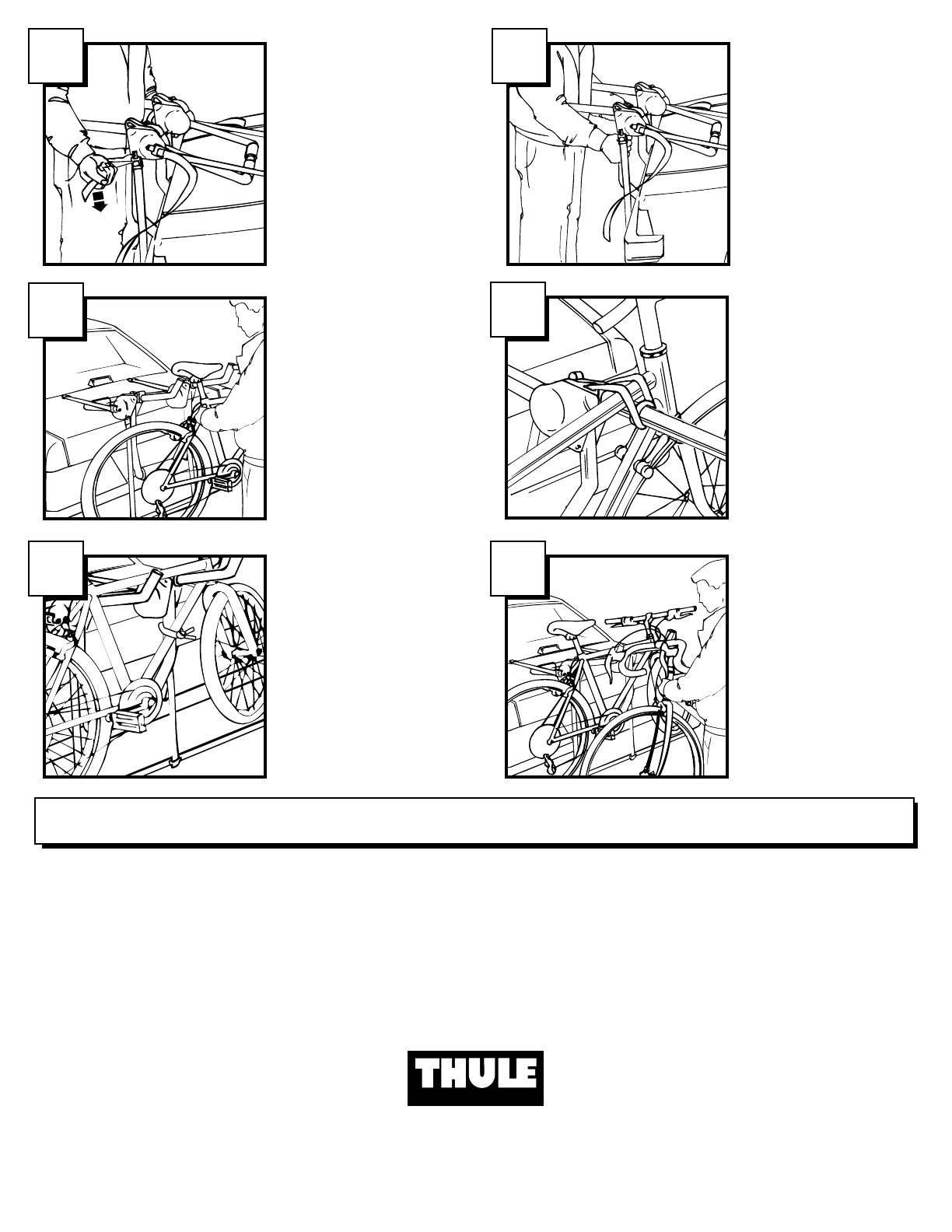 THULE