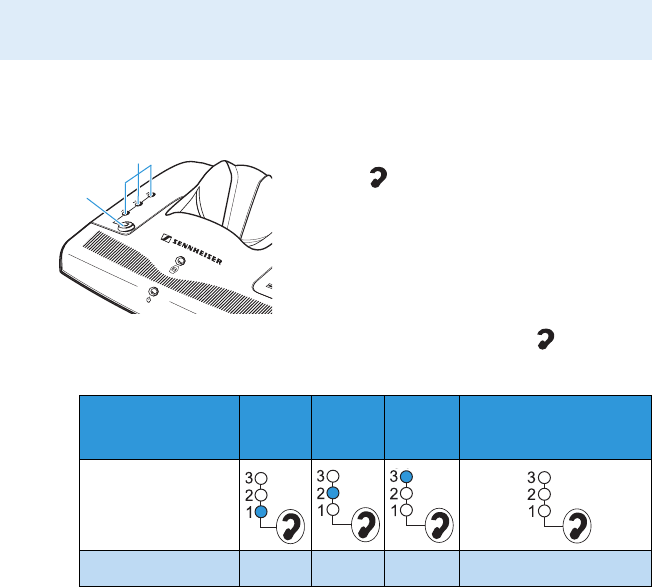 SENNHEISER

| | | | | |
|---|---|---|---|---|
| | 3 2 1 | 3 2 1 | 3 2 1 | 3 2 1 |
| | | | | |