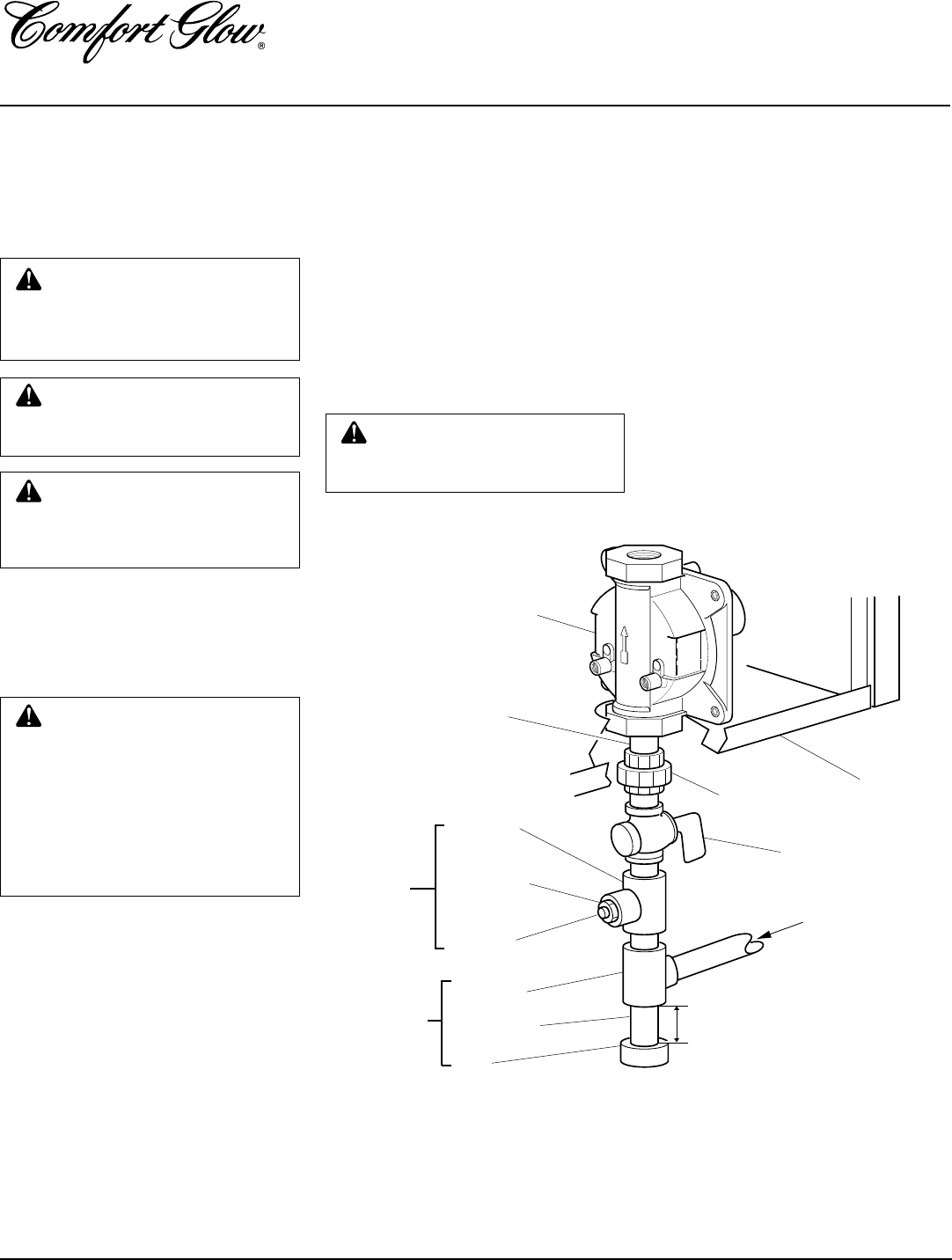 Comfort Glow®