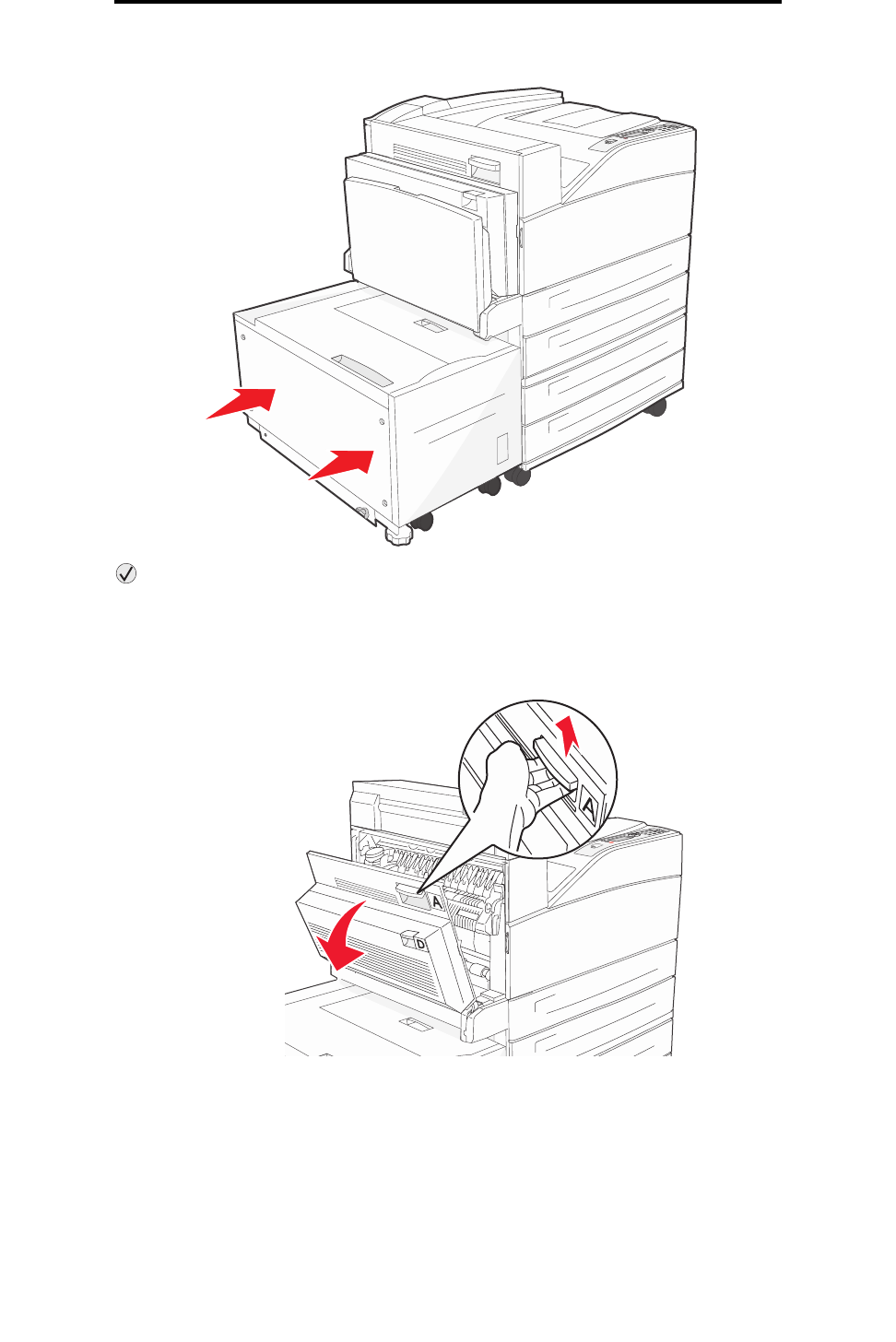 A

A

D