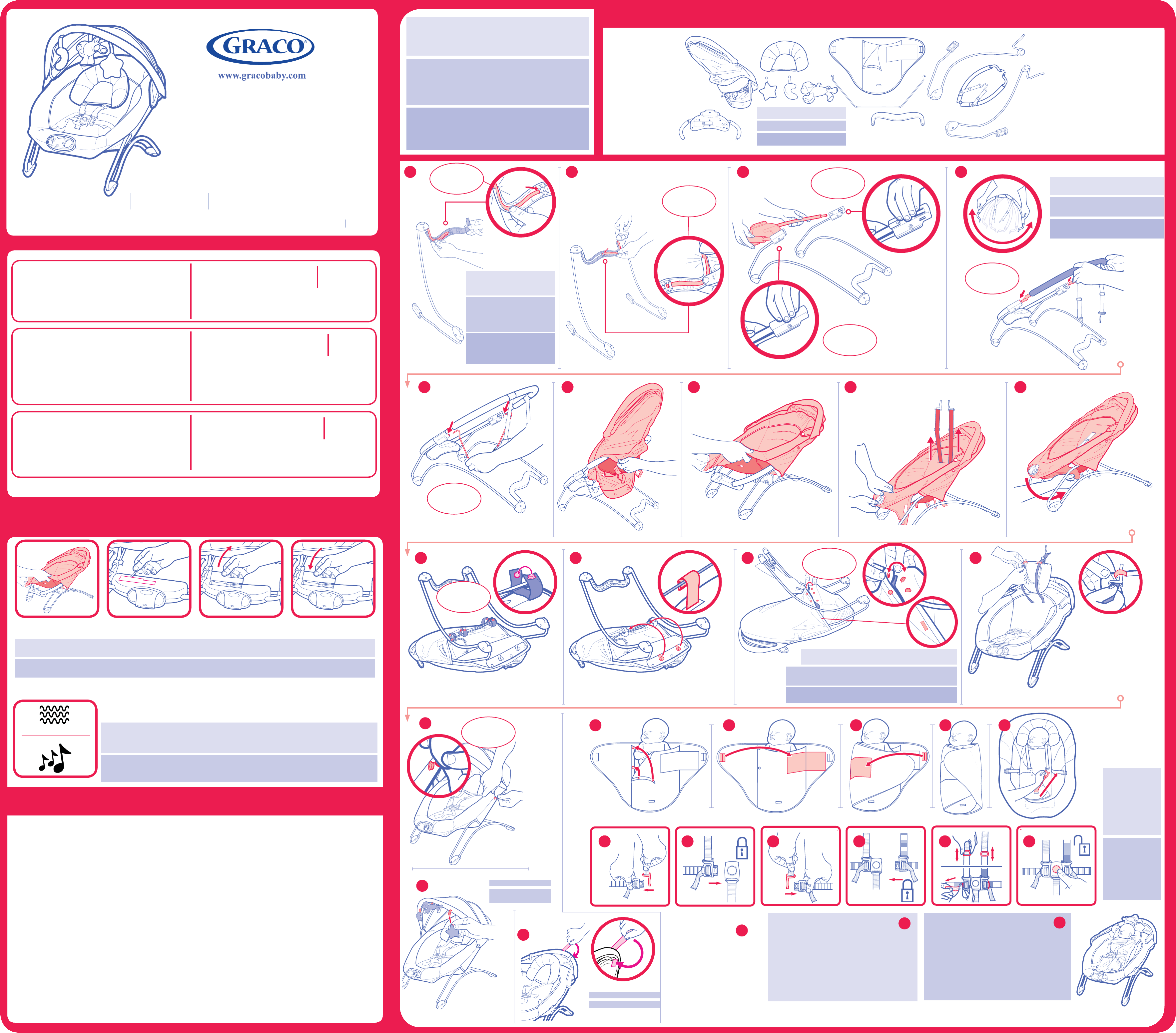 GRACO

www.gracobaby.com