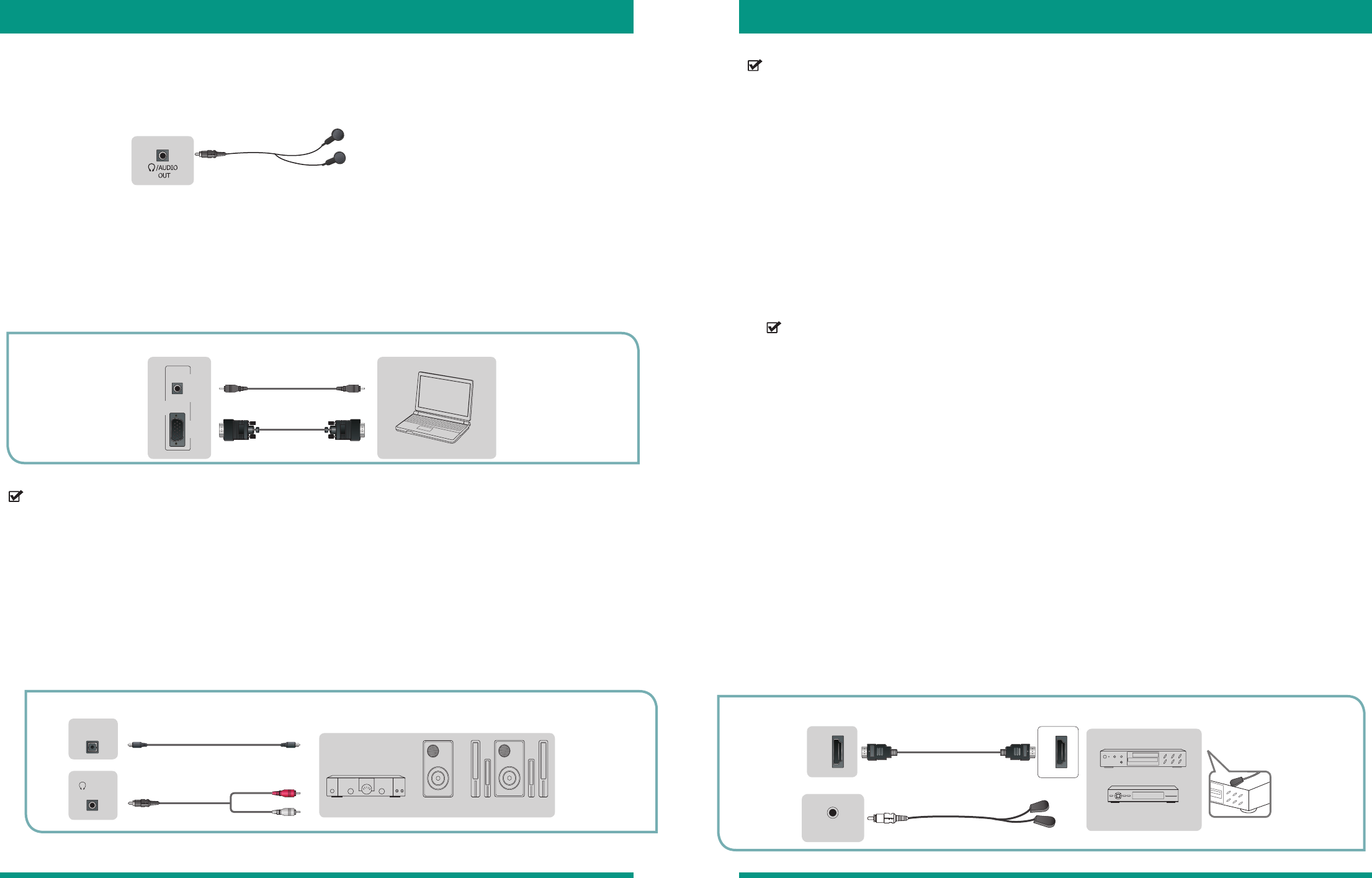 /AUDIO OUT