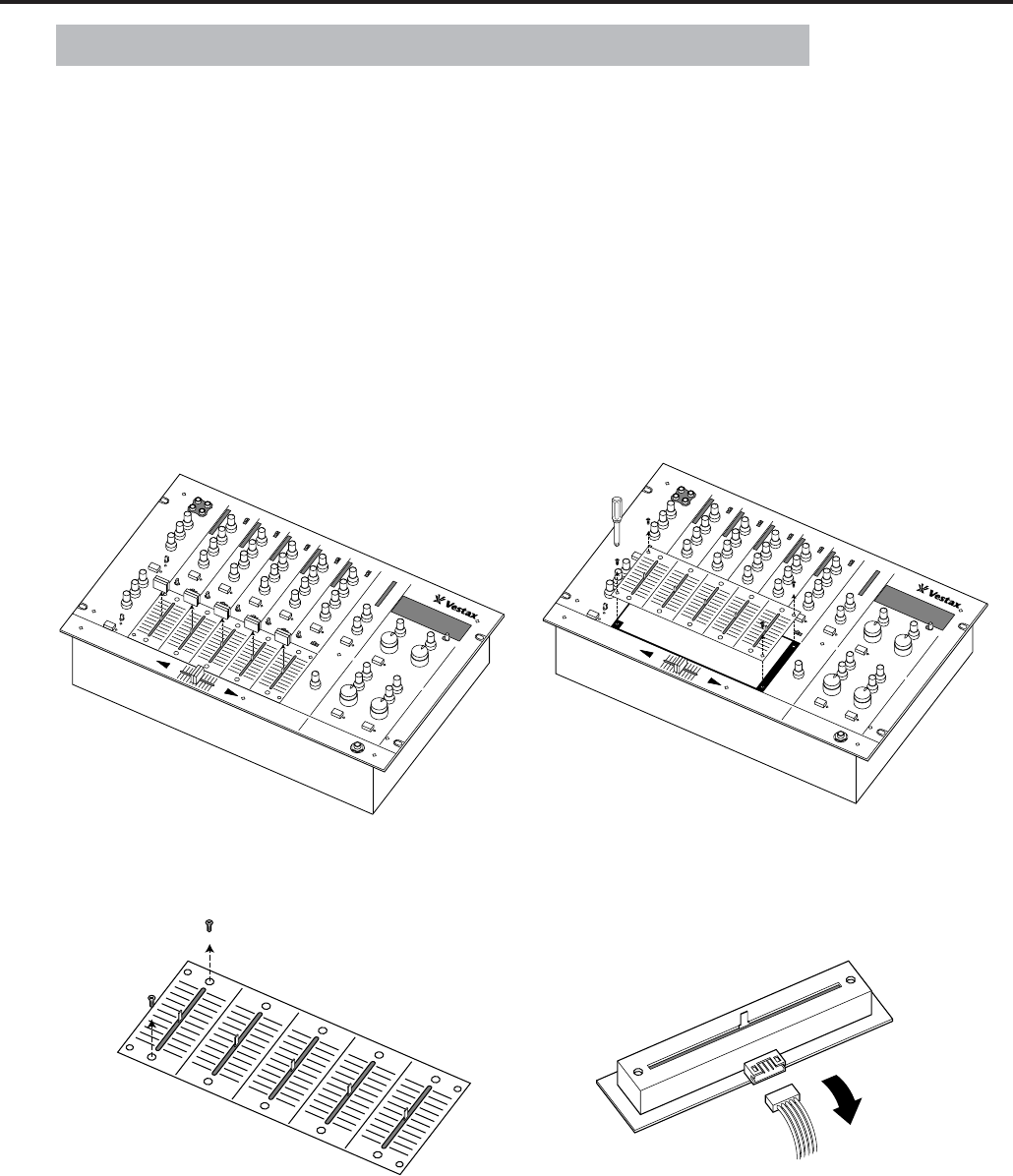 Vestax

Vestax