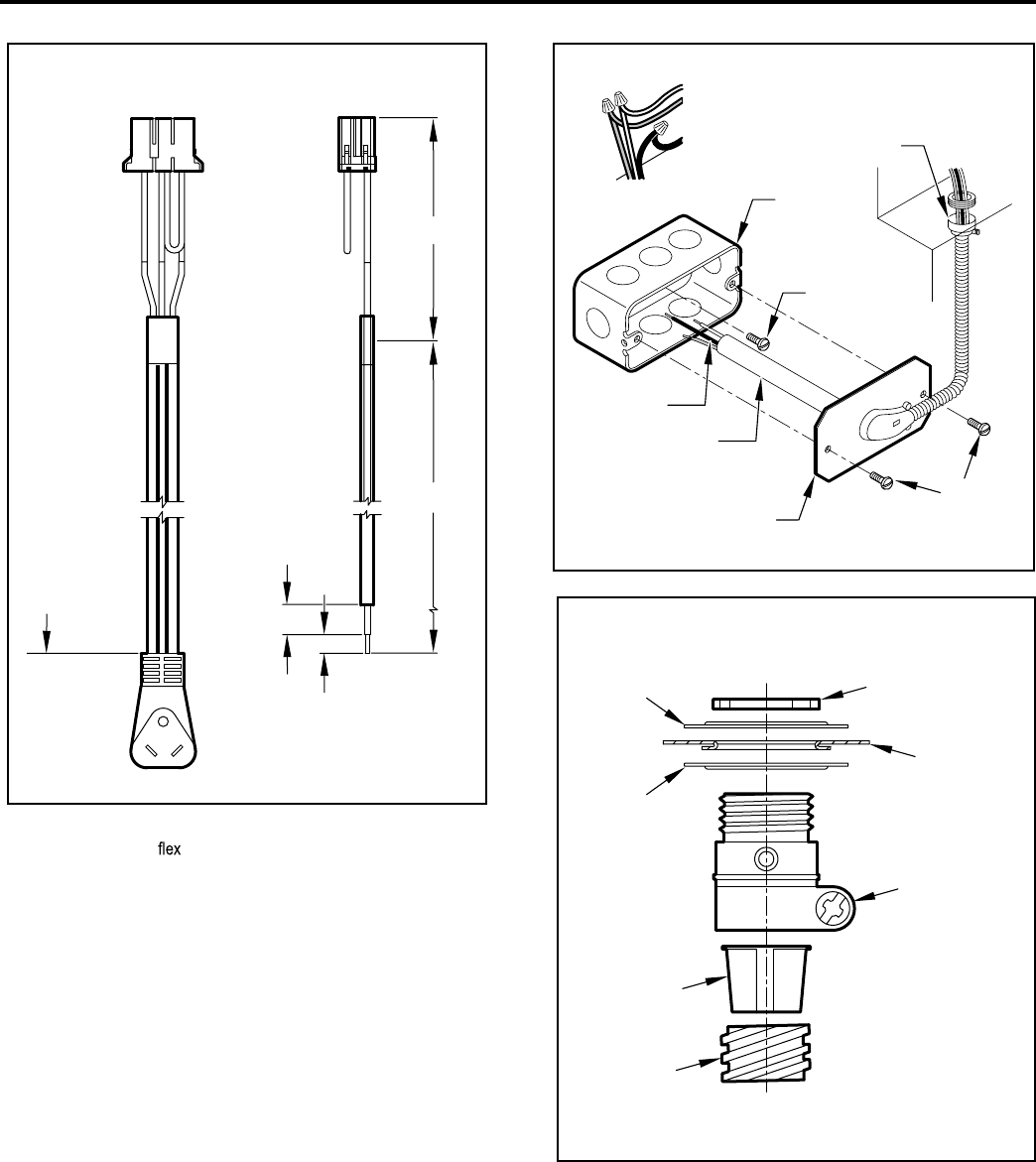 flex