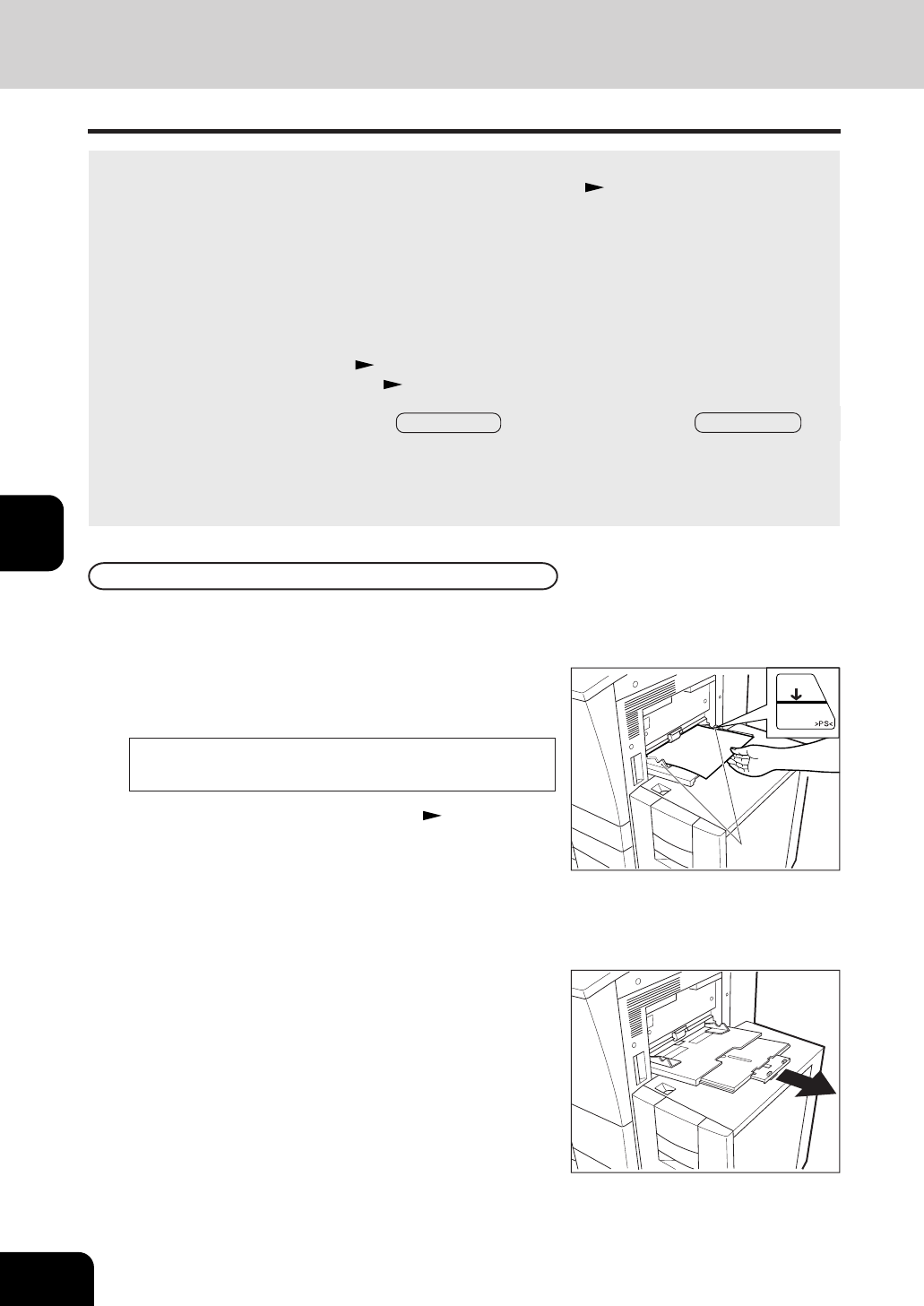 >PS<