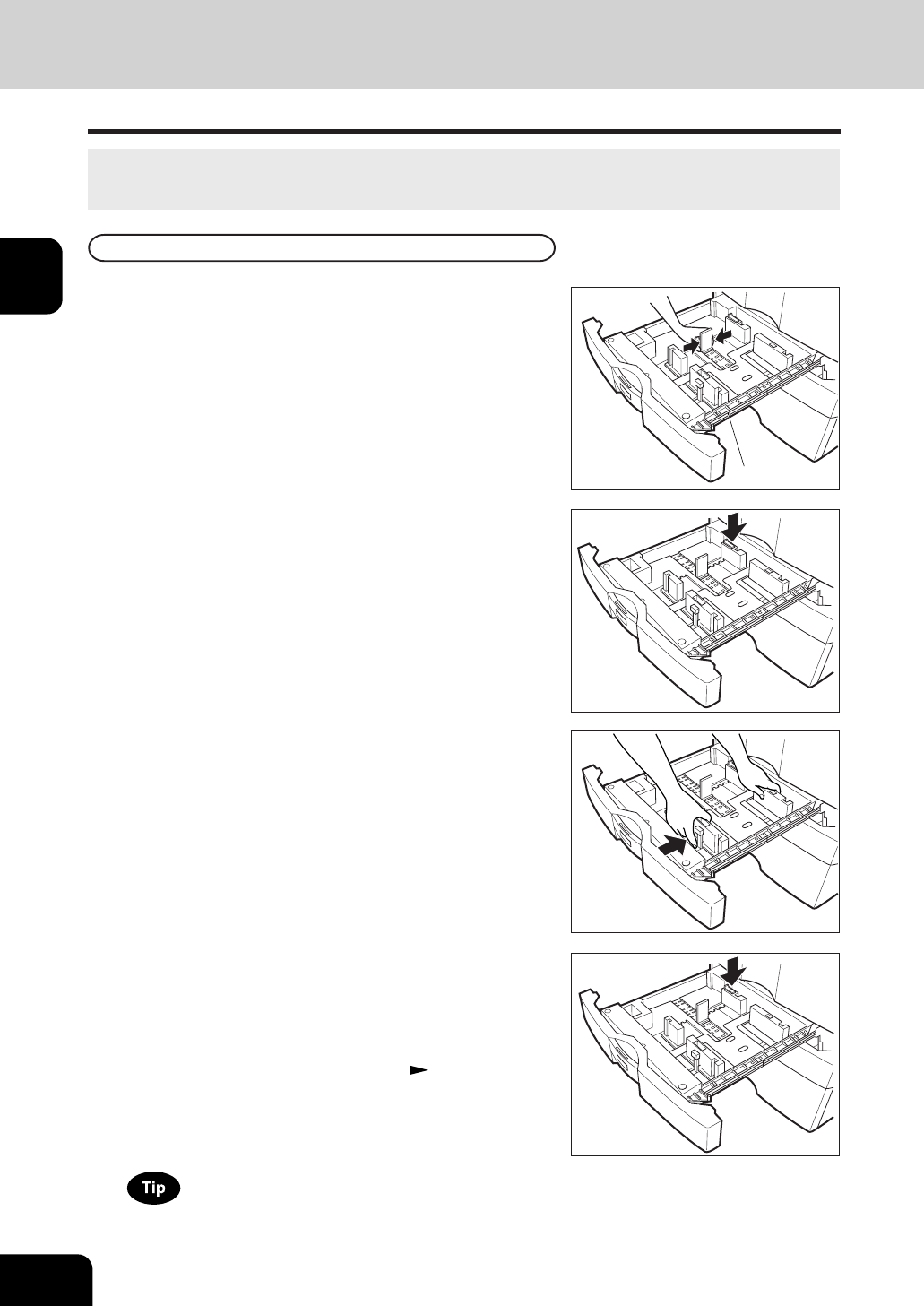 Tip