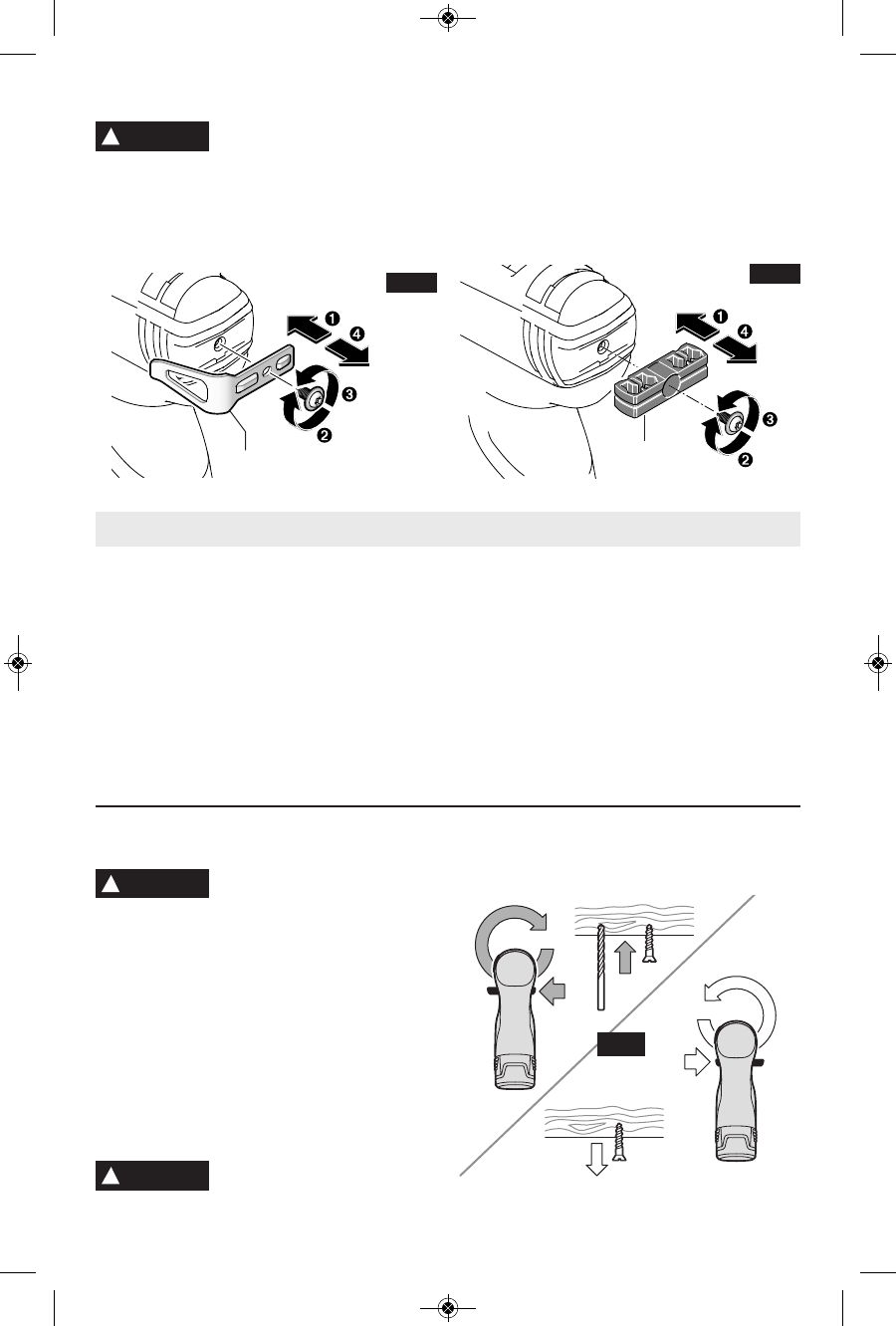 !

❶
❹
❸
❷

❶
❹
❸
❷

!

!