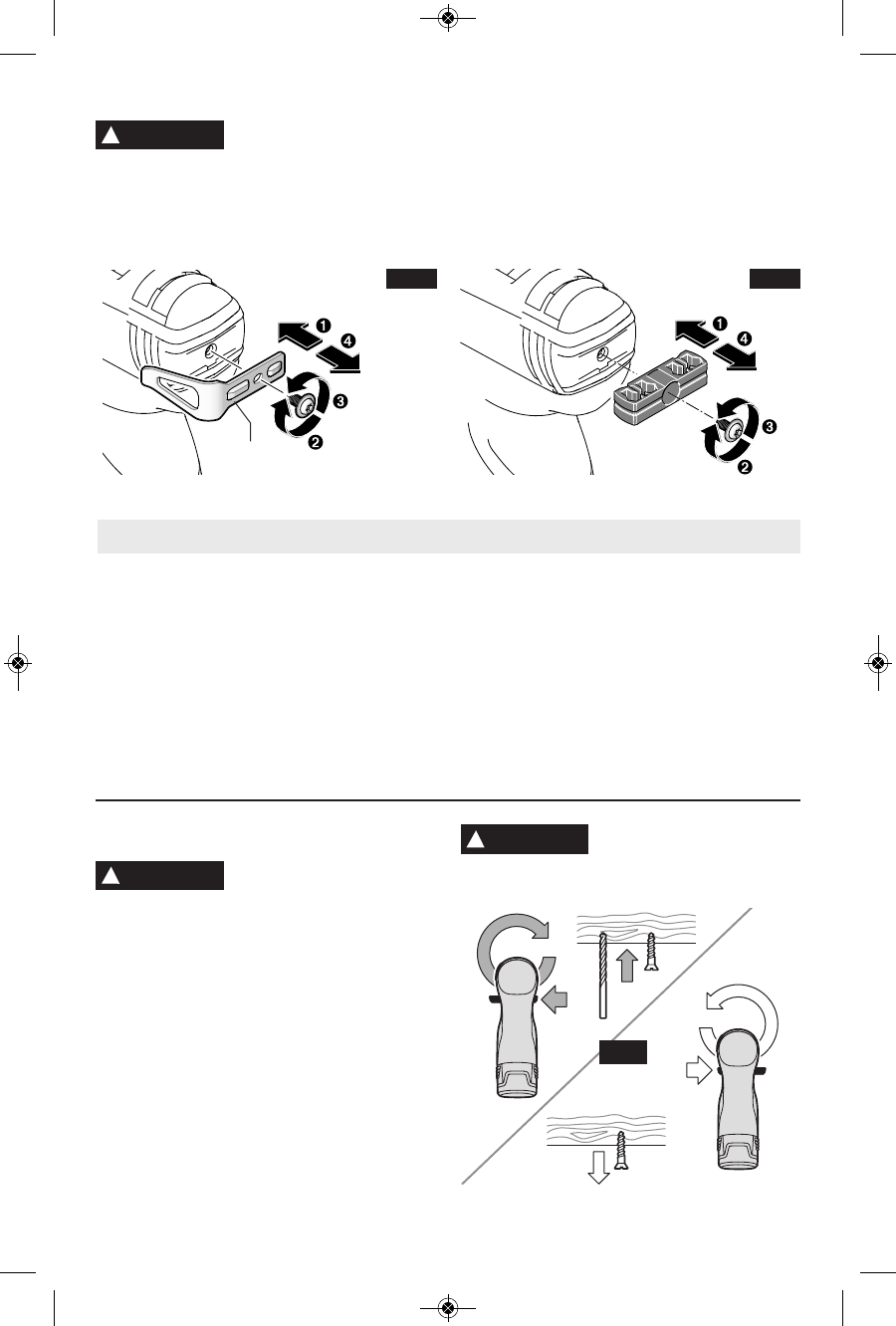 ❶
❹
❸
❷

❶
❹
❸
❷