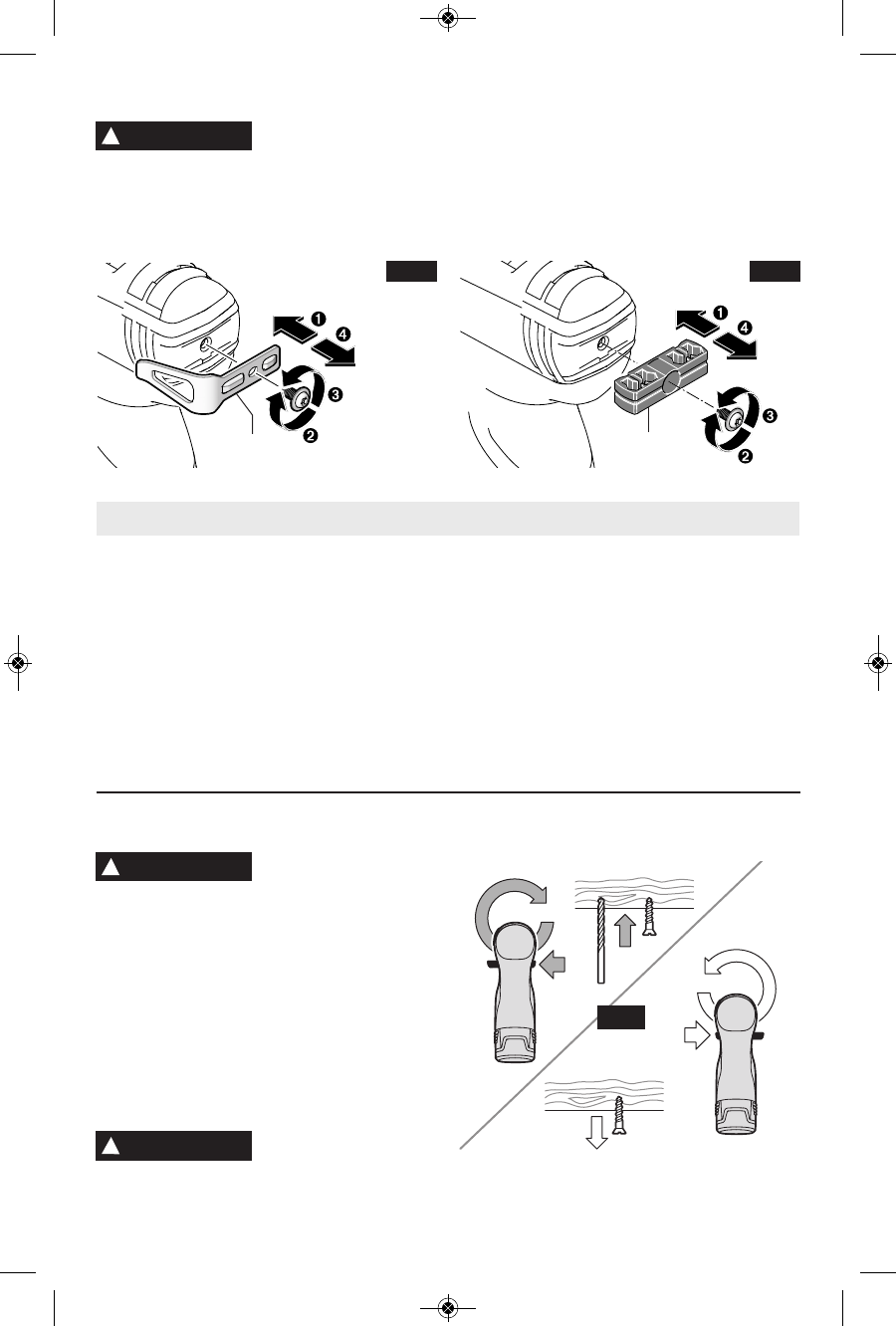 ❶
❹
❸
❷
❶
❹
❸
❷