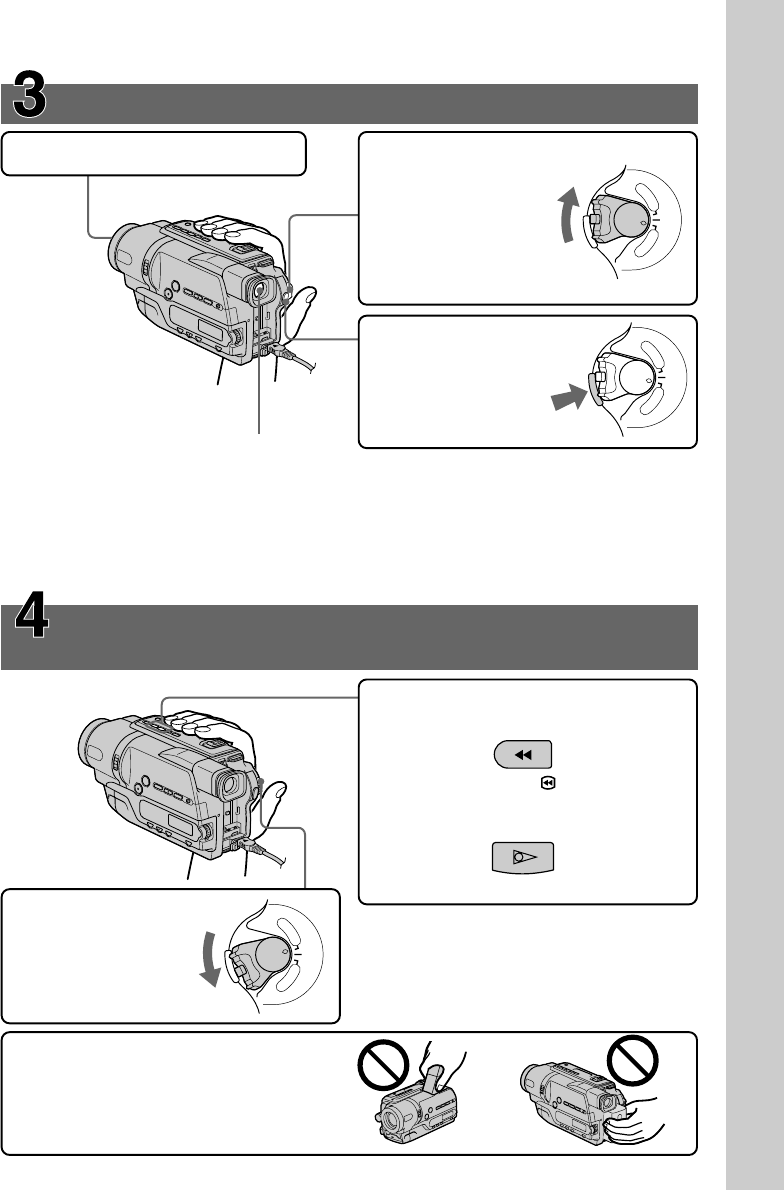 3

4